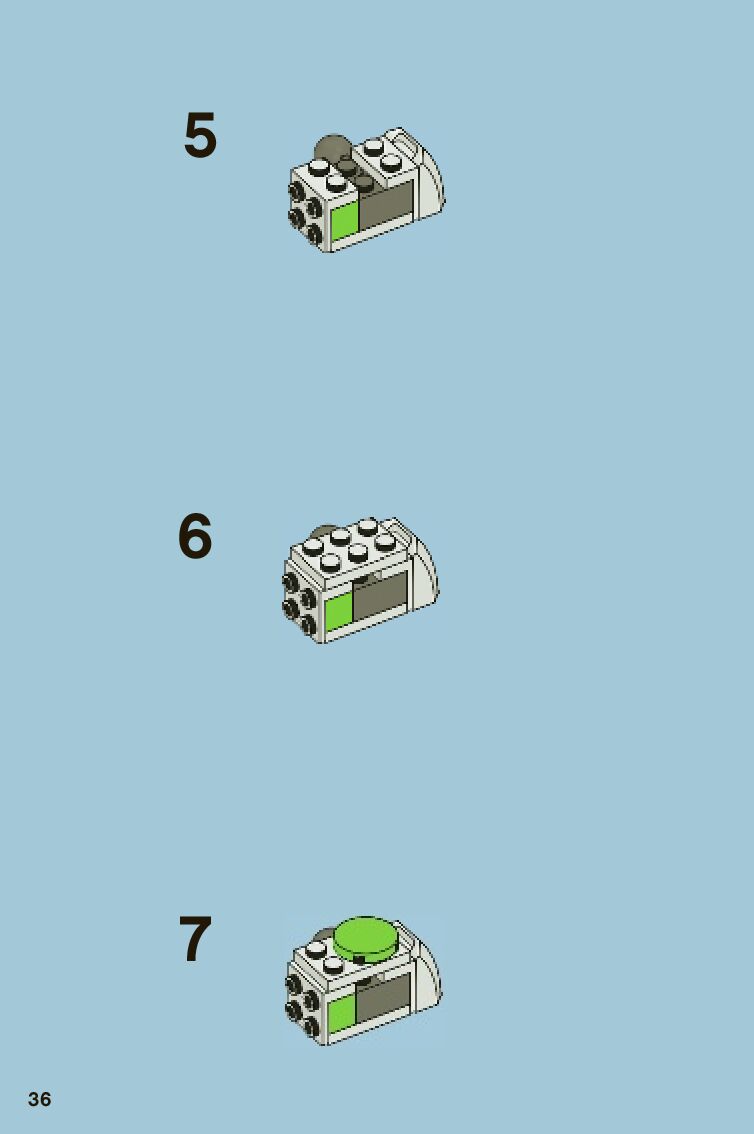 5

6

7

36