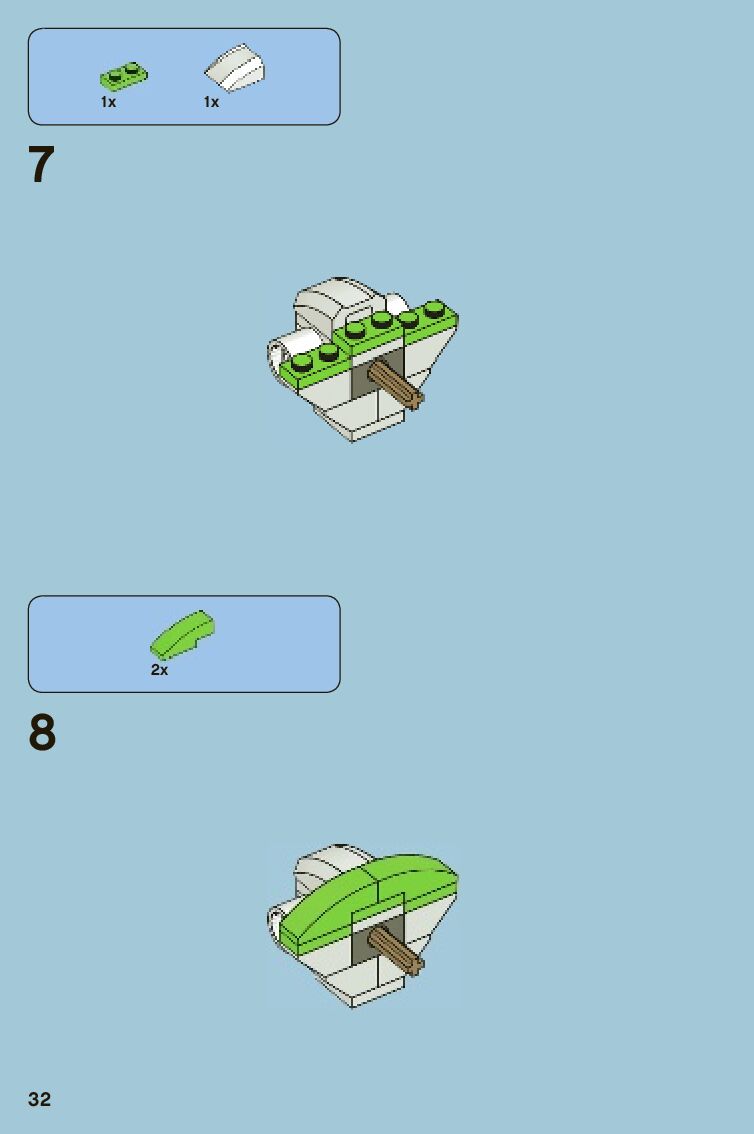 1x 1x

7

2x

8

32