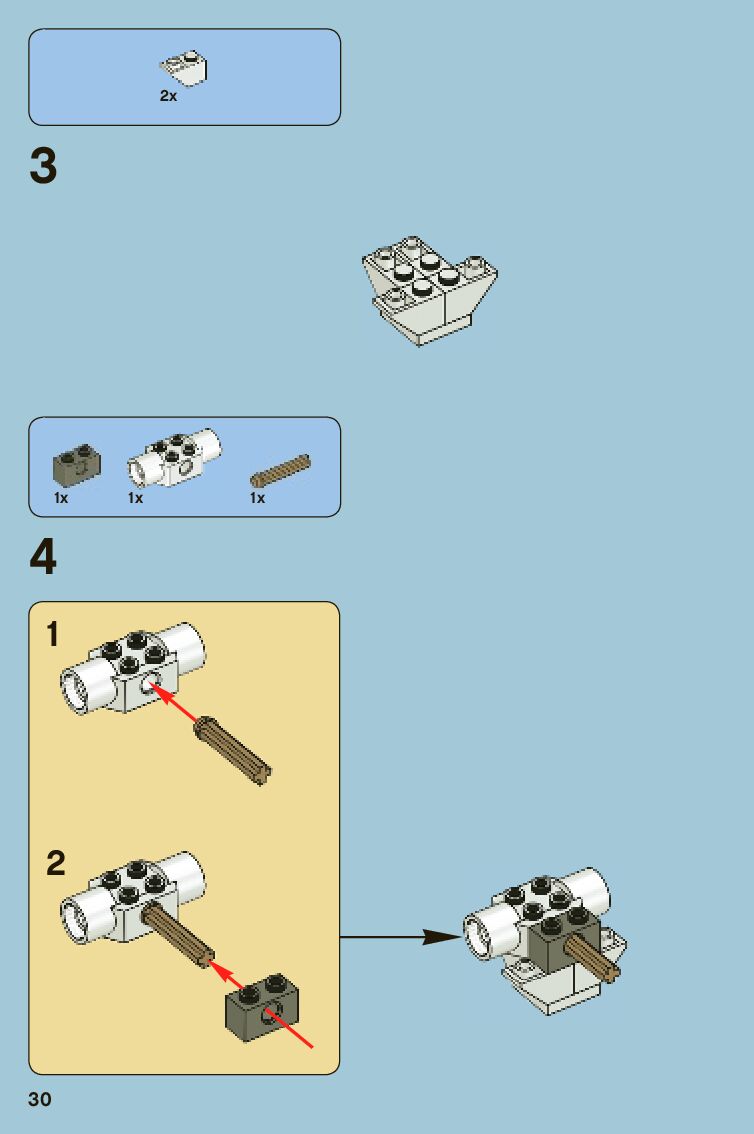 2x

3

1x 1x 1x

4

1

2

30