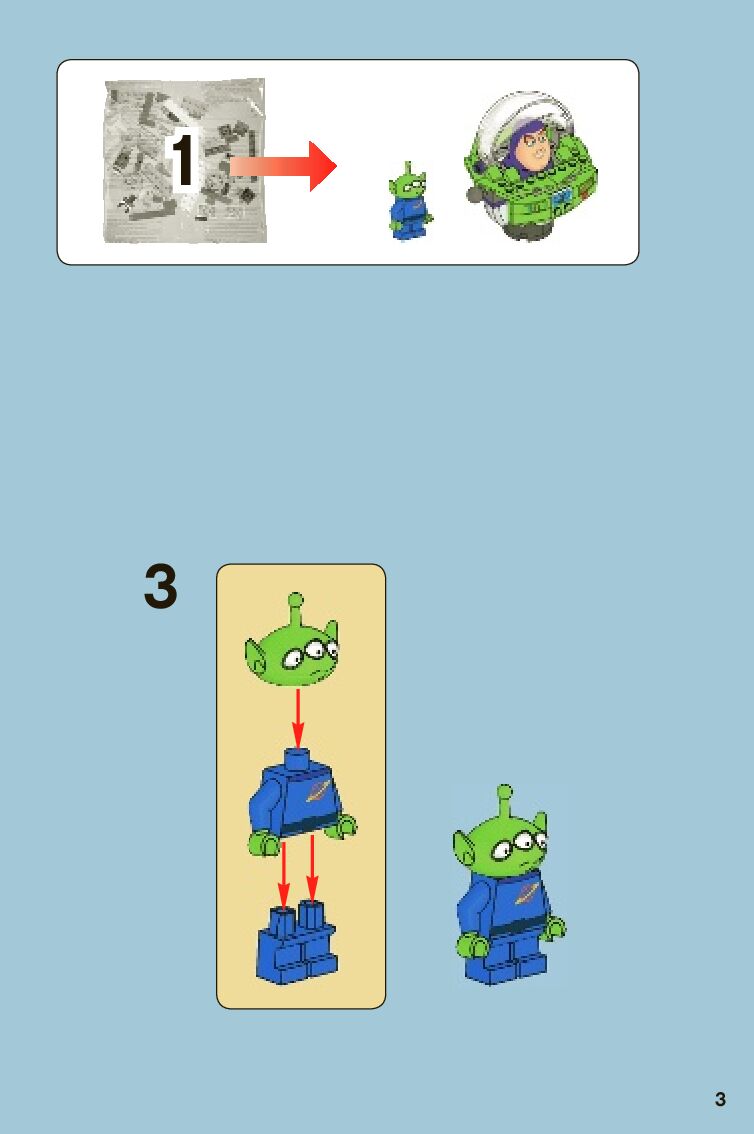 1

3

3