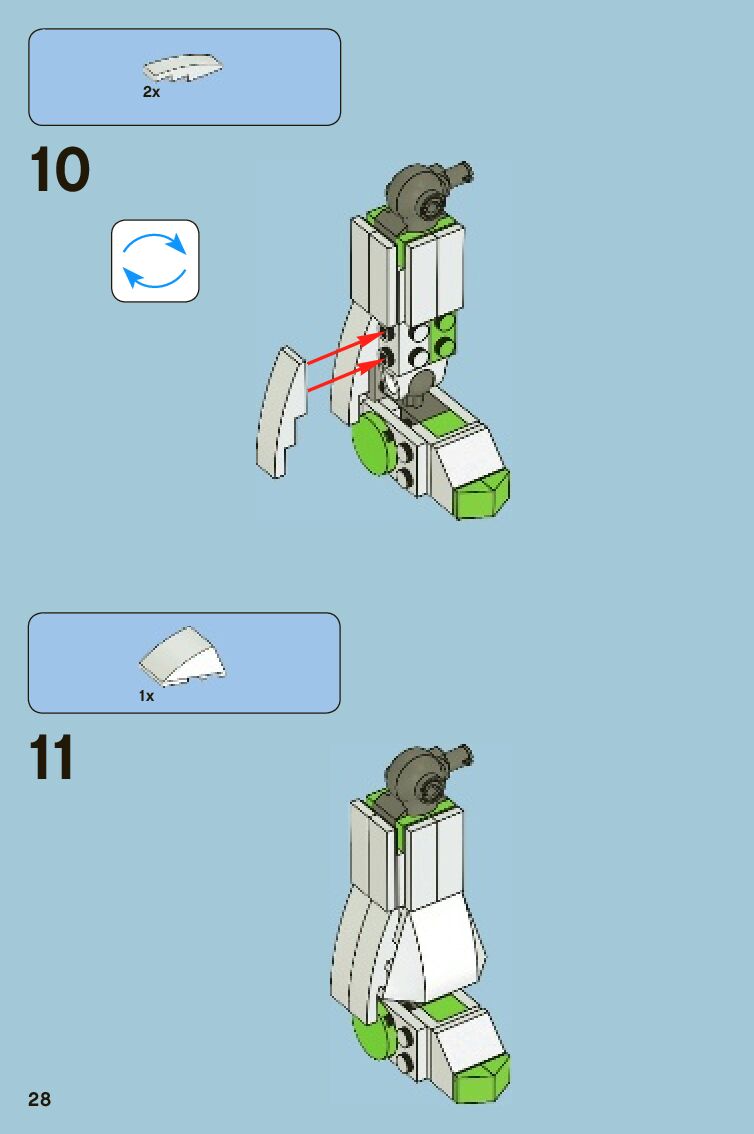 2x

10

1x

11

28