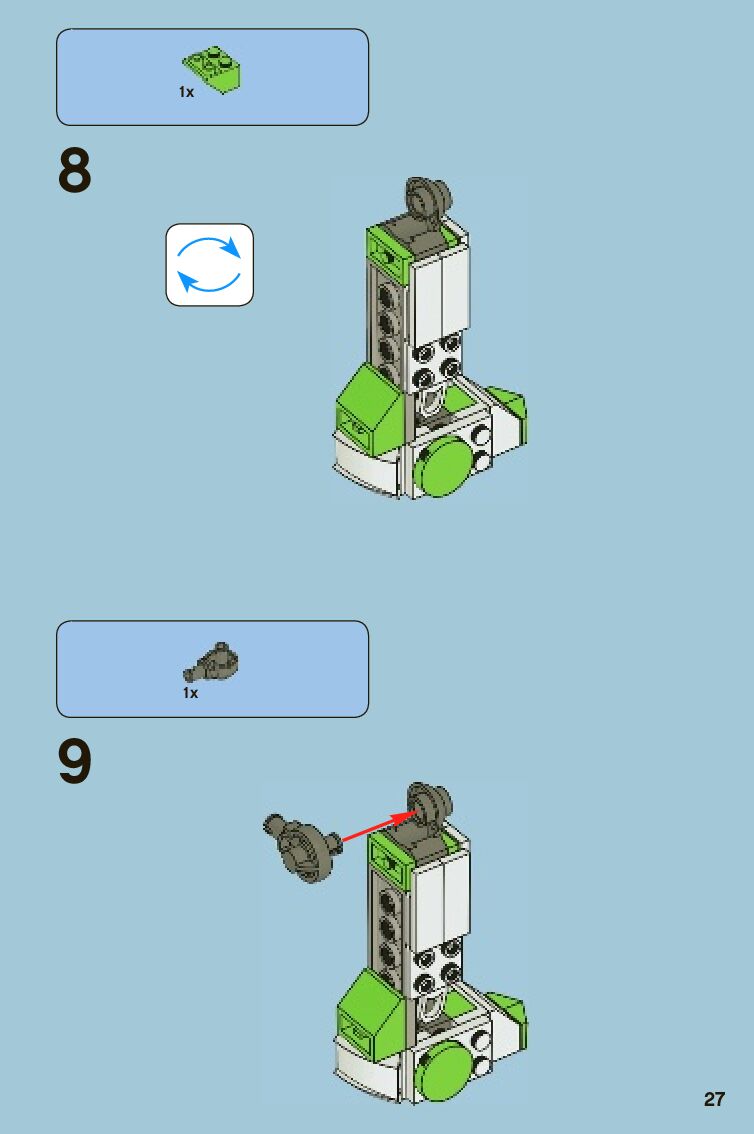 1x

8

1x

9

27