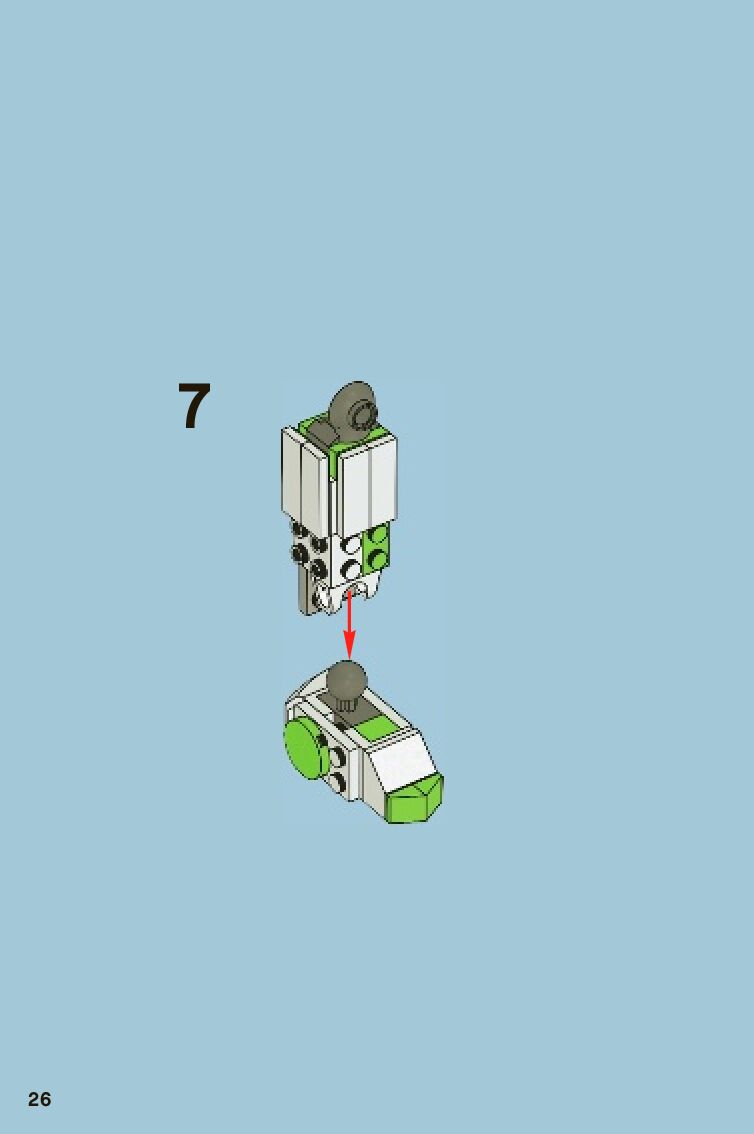 7

26