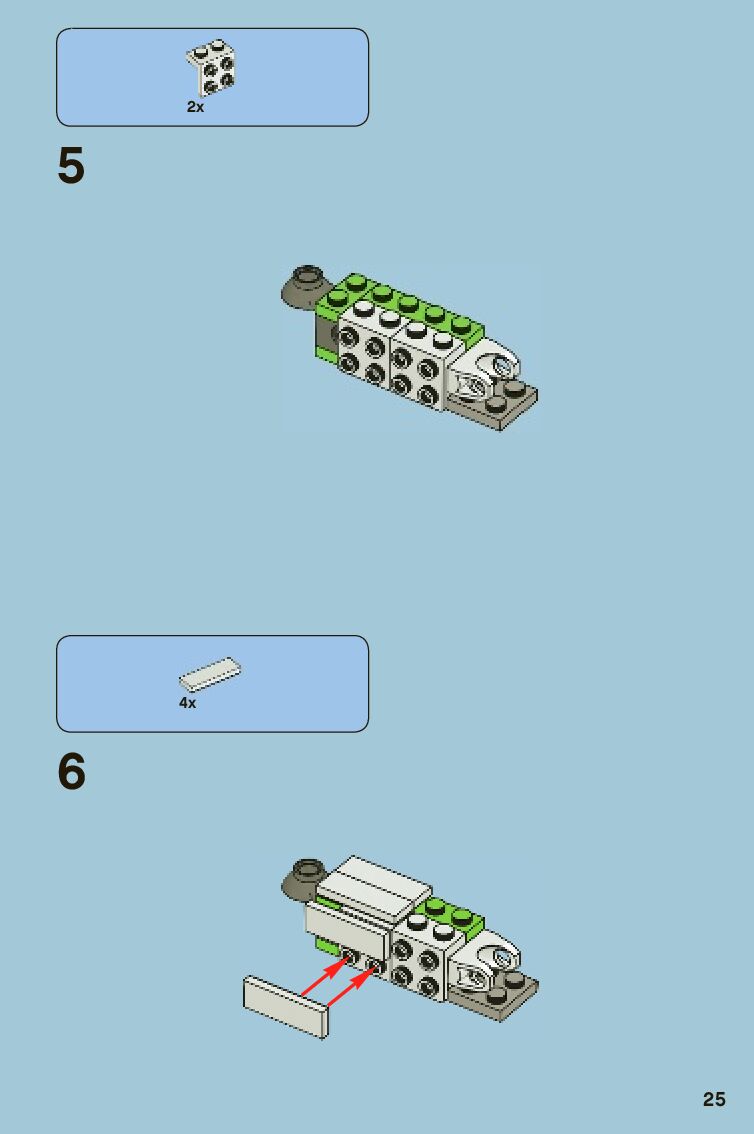 2x

5

4x

6

25