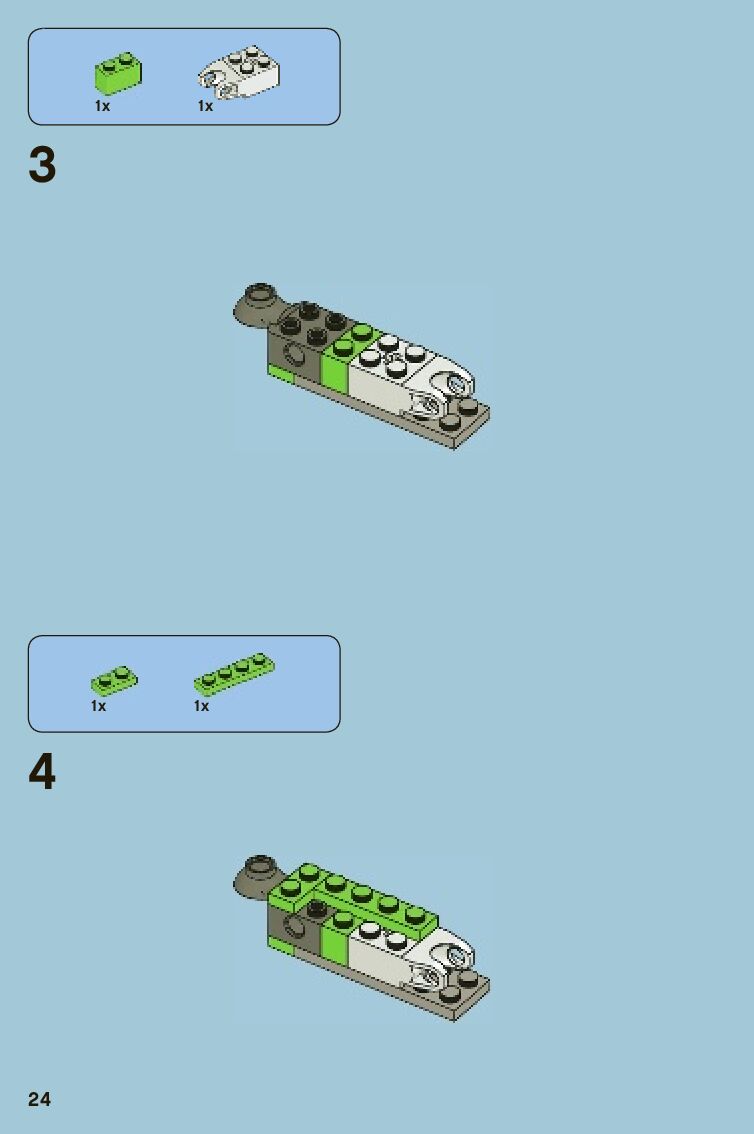 1x 1x

3

1x 1x

4

24