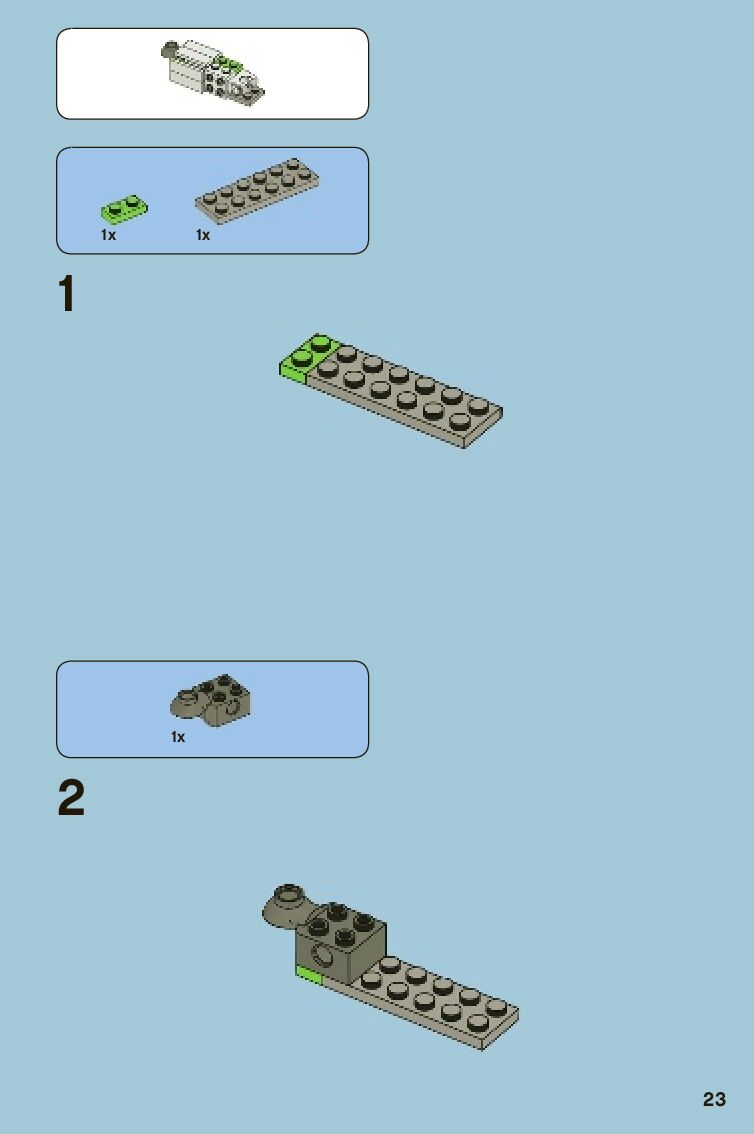 1x 1x

1

1x

2

23