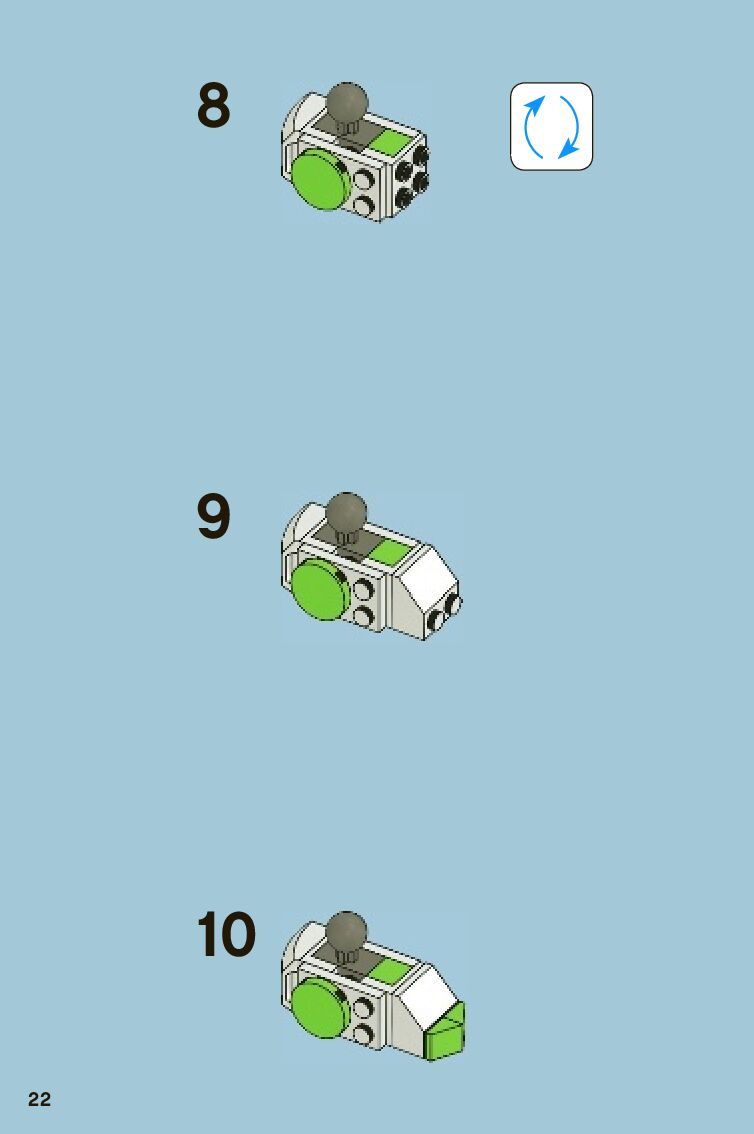 8

9

10

22