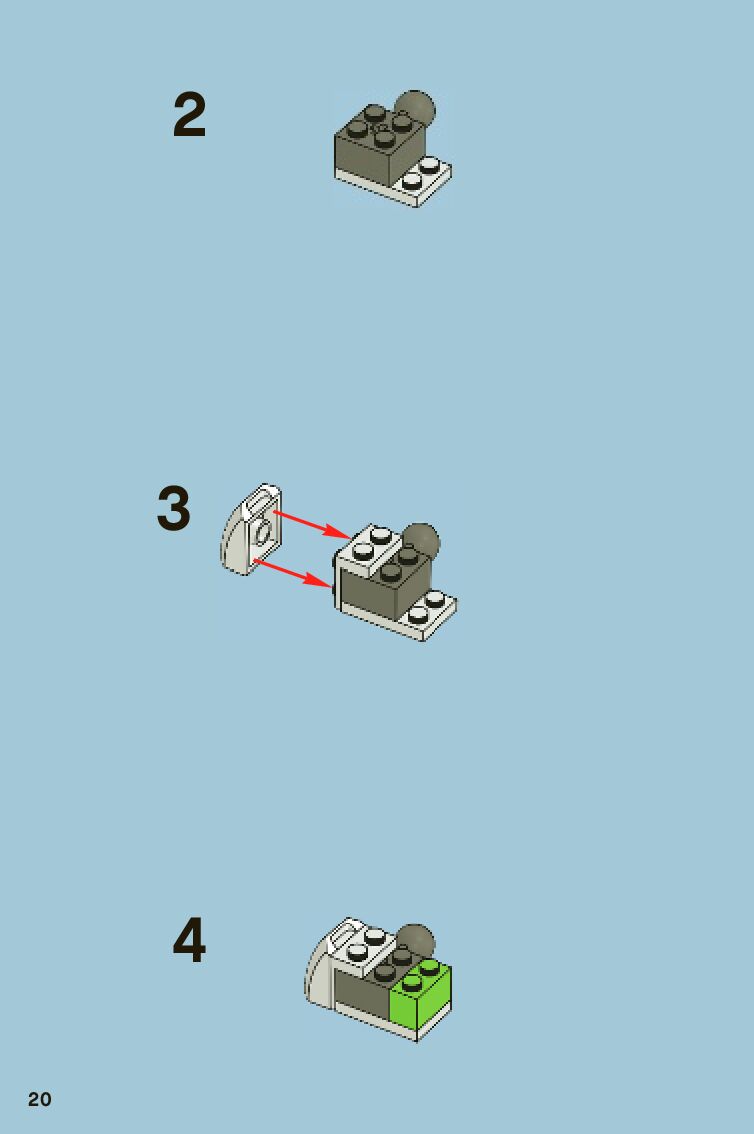 2

3

4

20