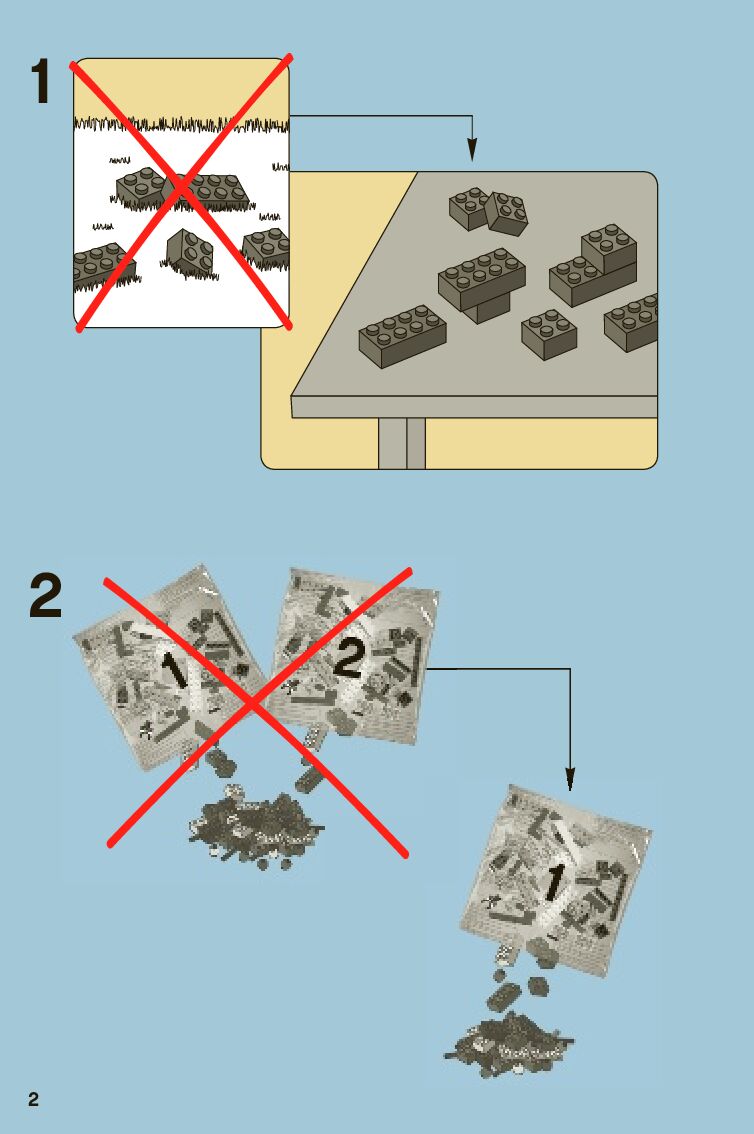 1

2

1

2

1

2