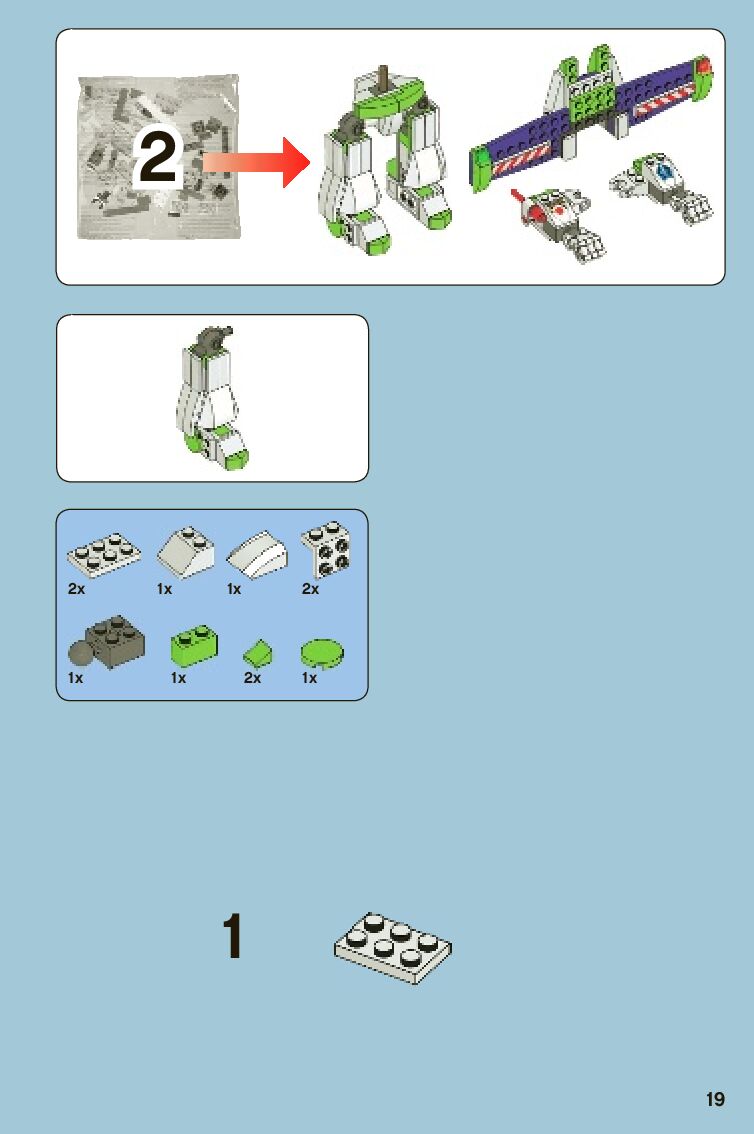 2

2x 1x 1x 2x

1x 1x 2x 1x

1

19