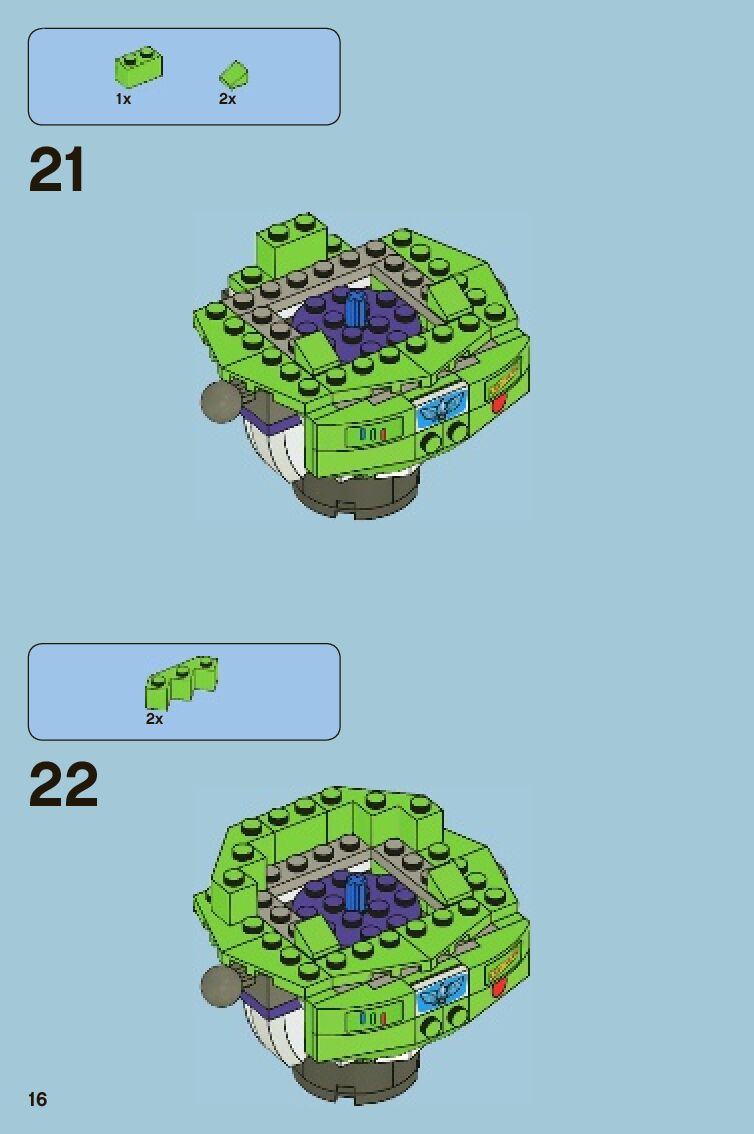 1x
2x

21

2x

22

16