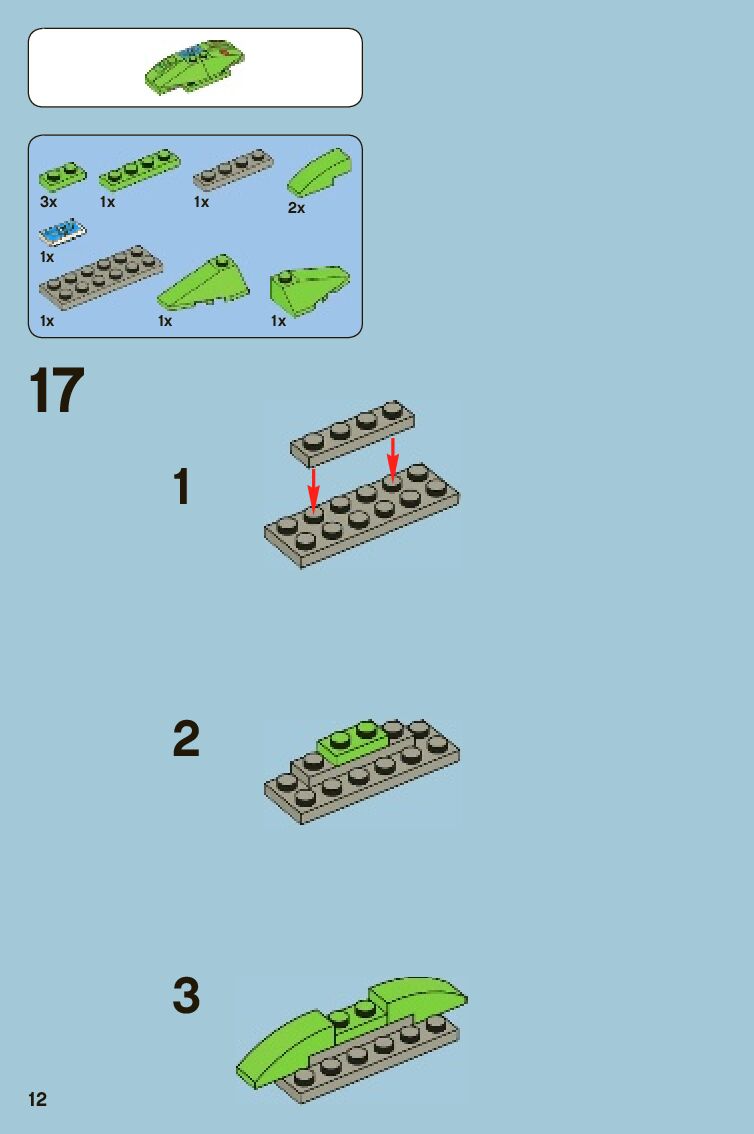 3x 1x 1x 2x
1x
1x 1x 1x

17

1

2

3

12