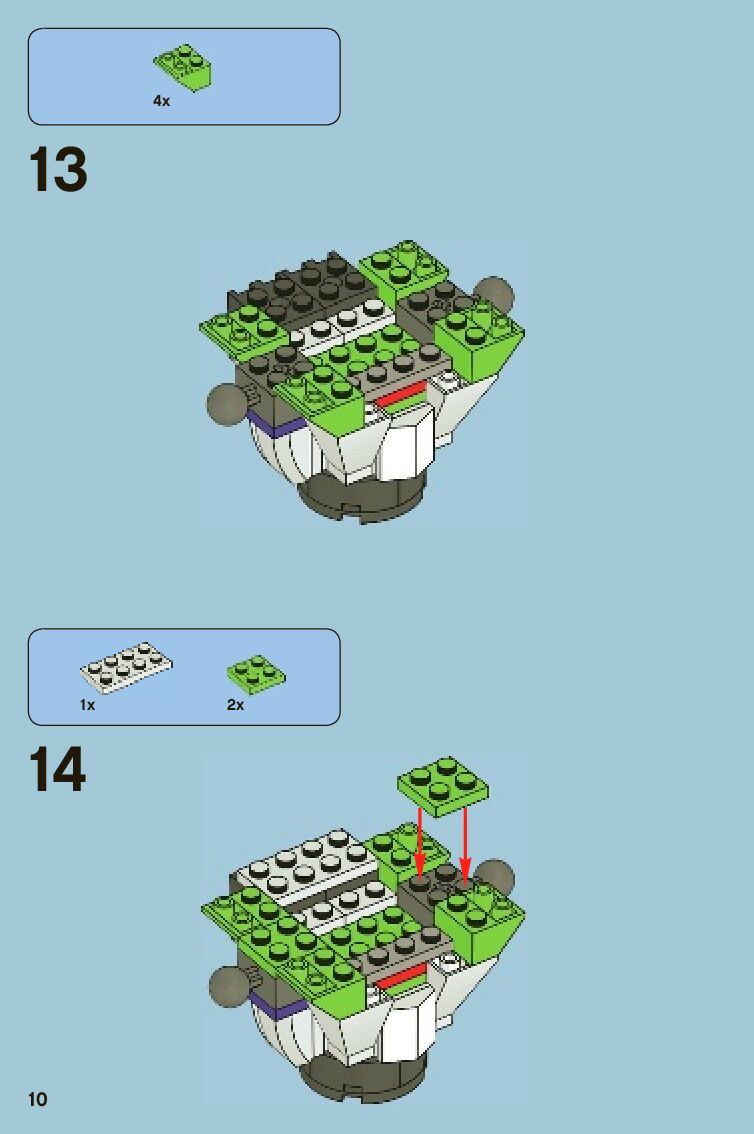 4x

13

1x

2x

14

10