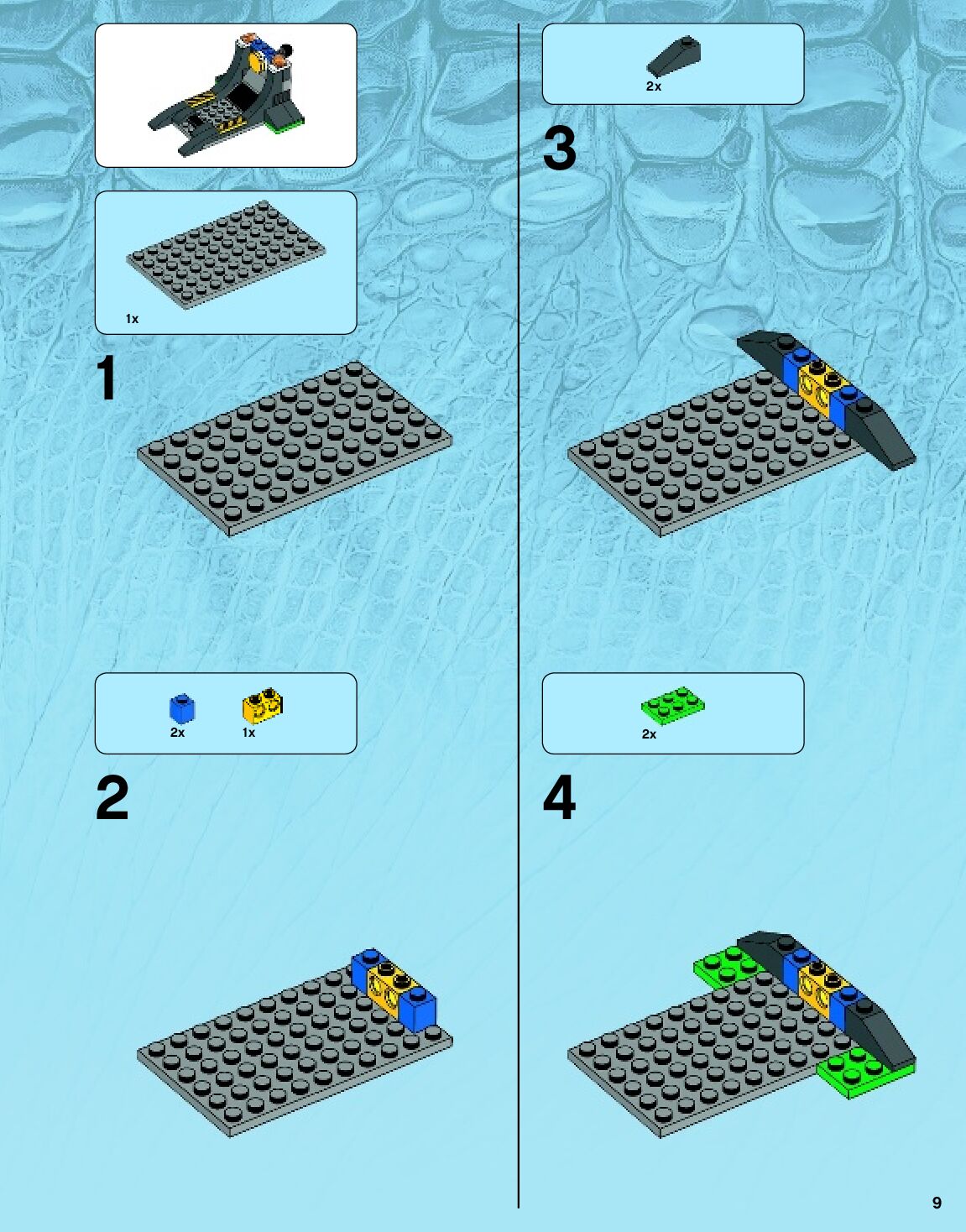 1x

1

2x 1x

2

2x

3

2x

4

9