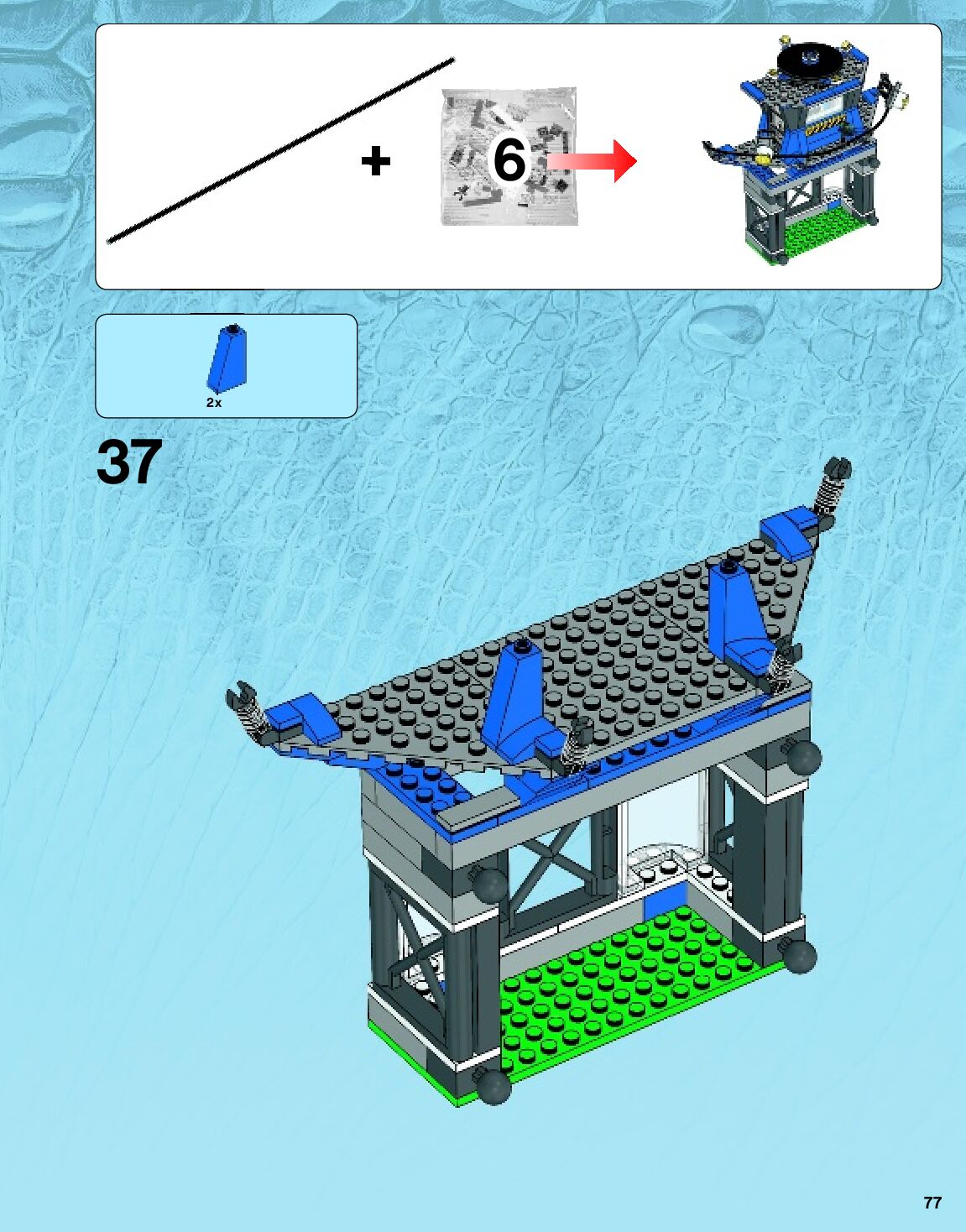 +

6

2x

37

77