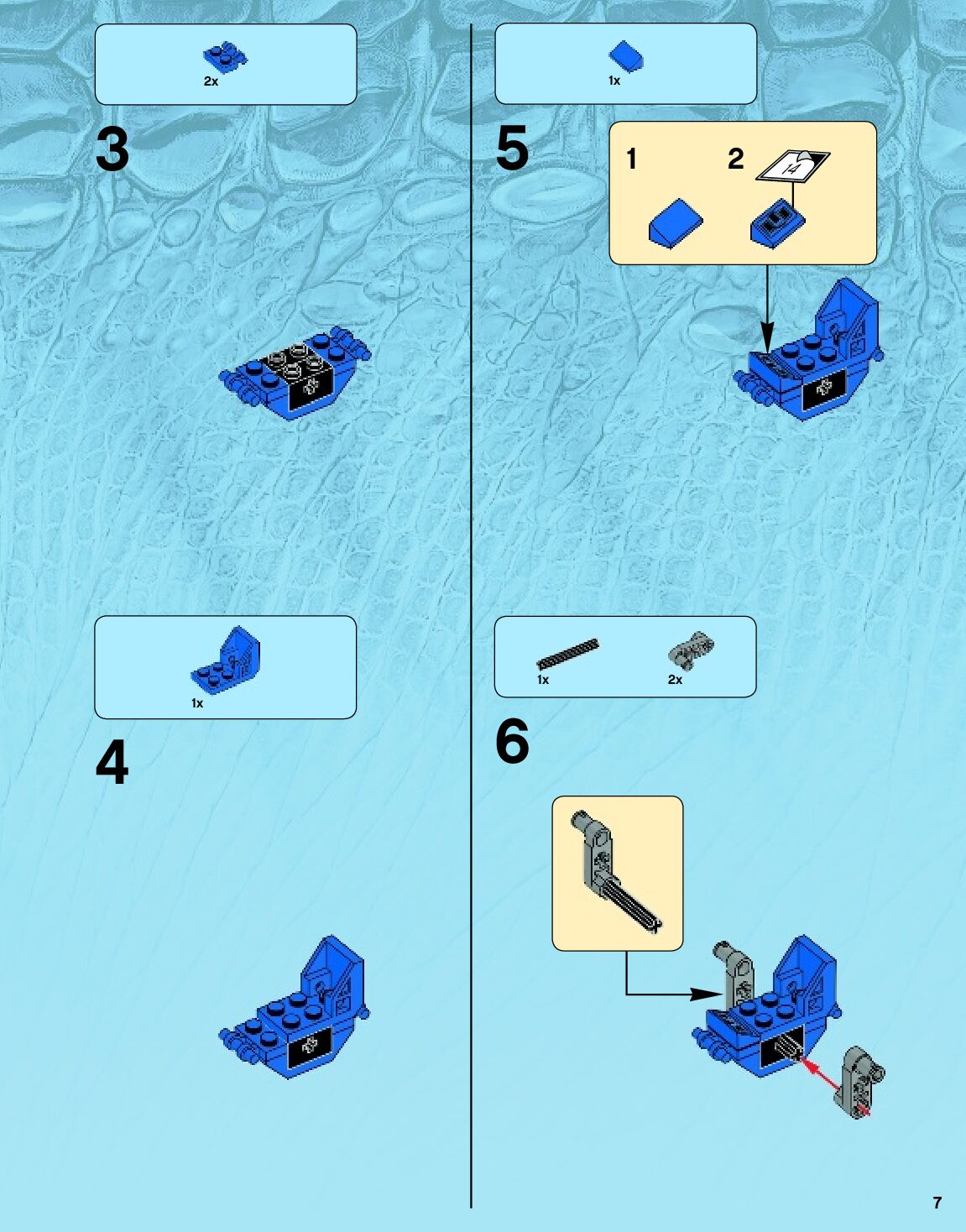 2x

3

1x

4

1x

5

1

2

14

1x

2x

6

7