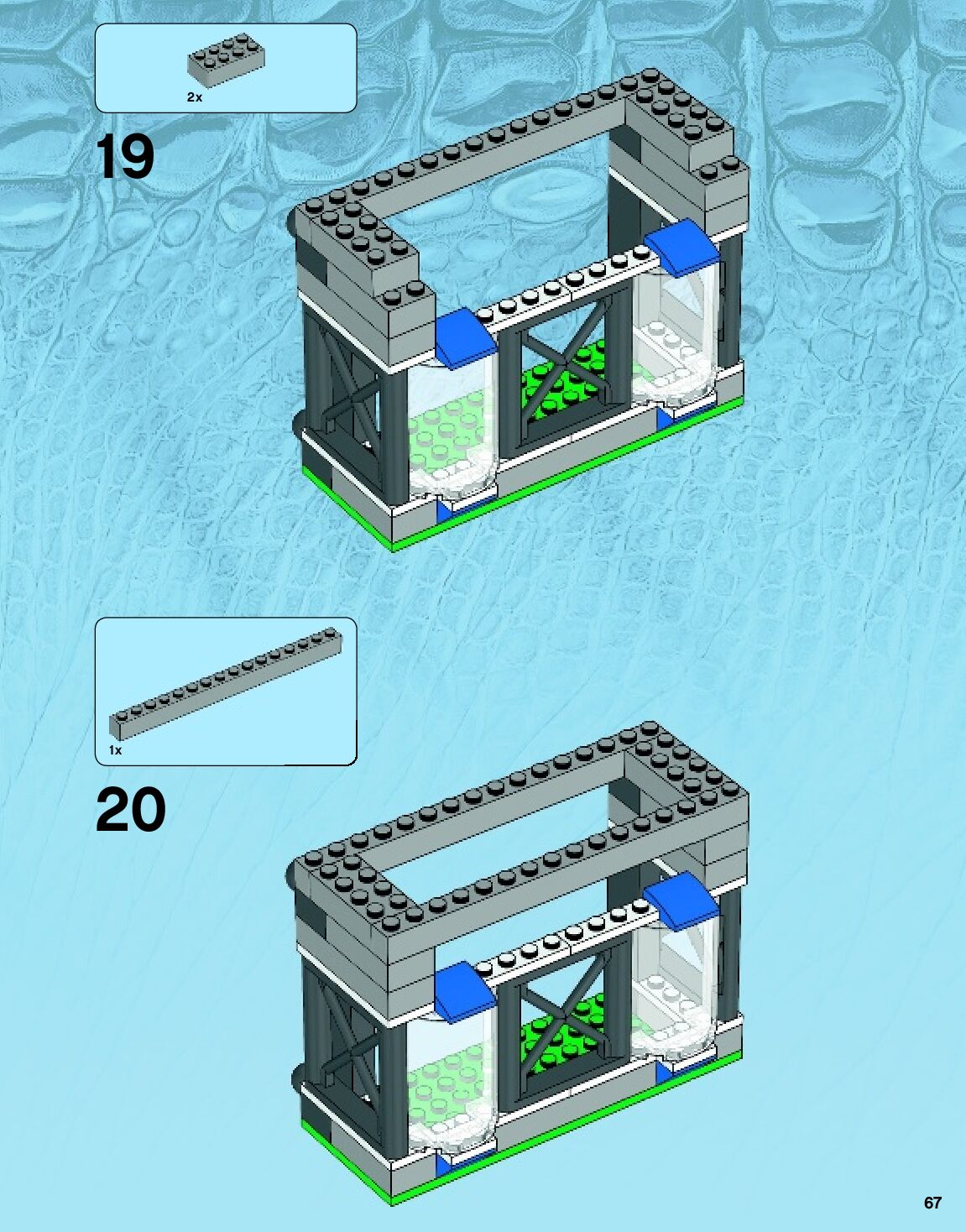 2x

19

1x

20

67