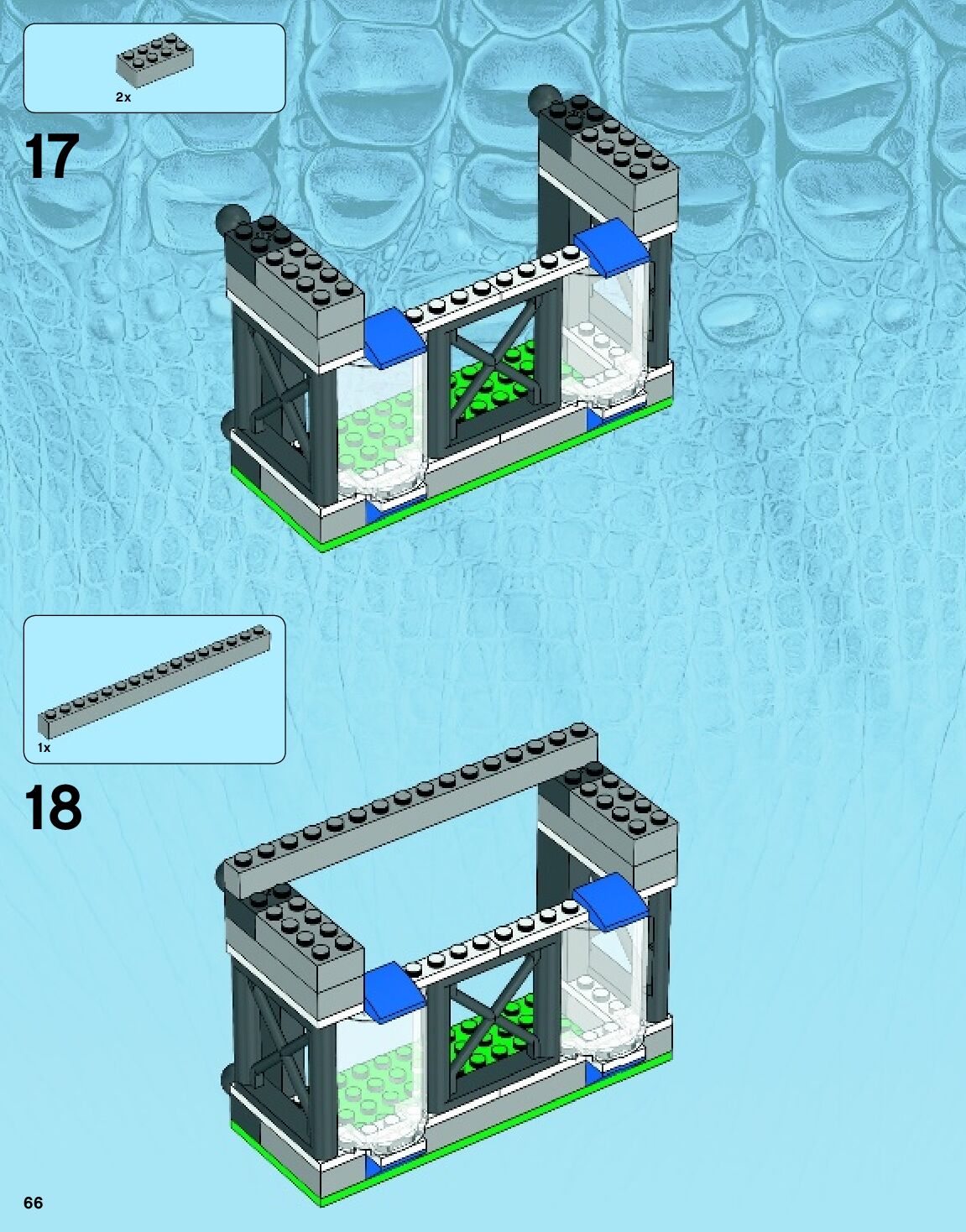 2x

17

1x

18

66