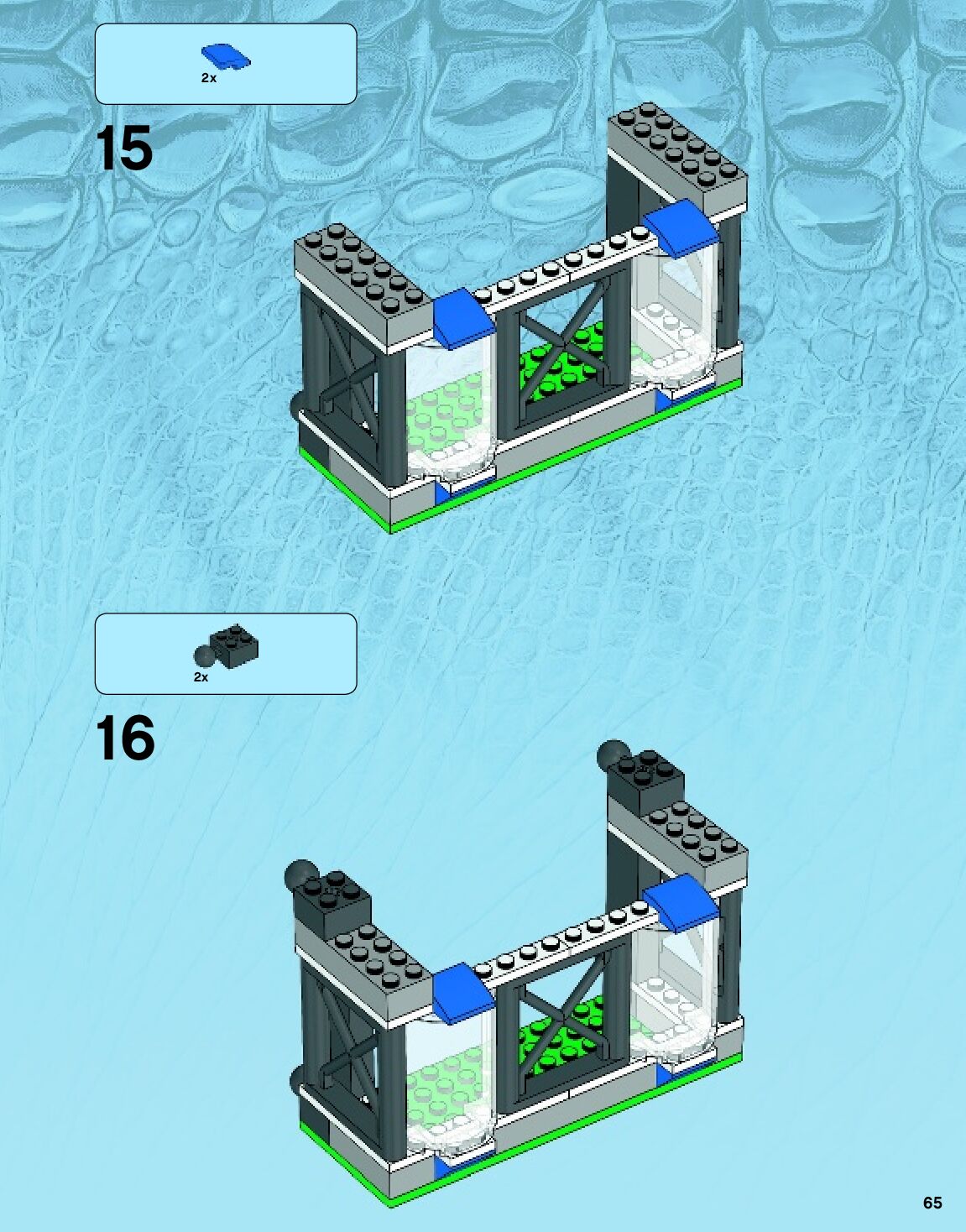 2x

15

2x

16

65