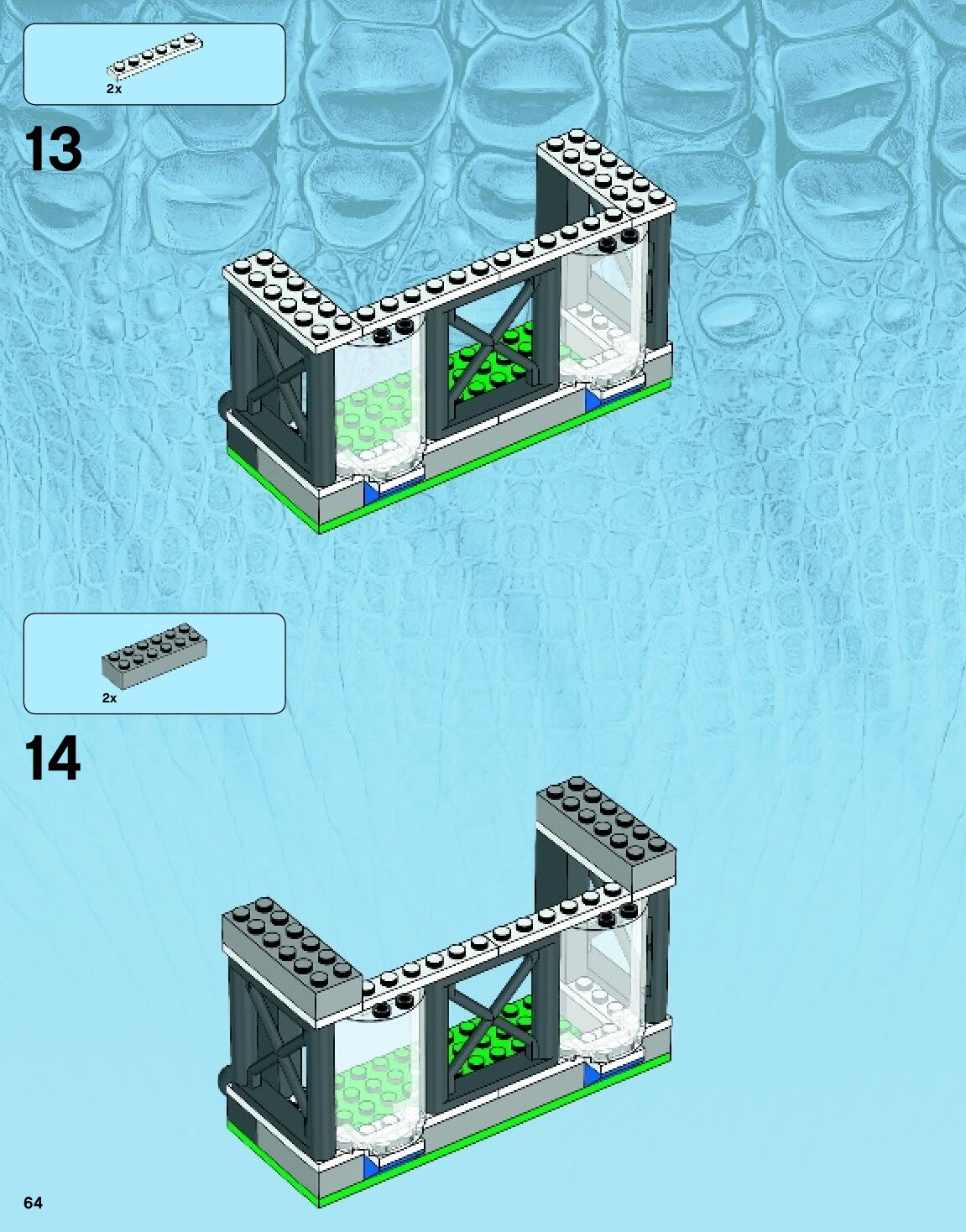 2x

13

2x

14

64