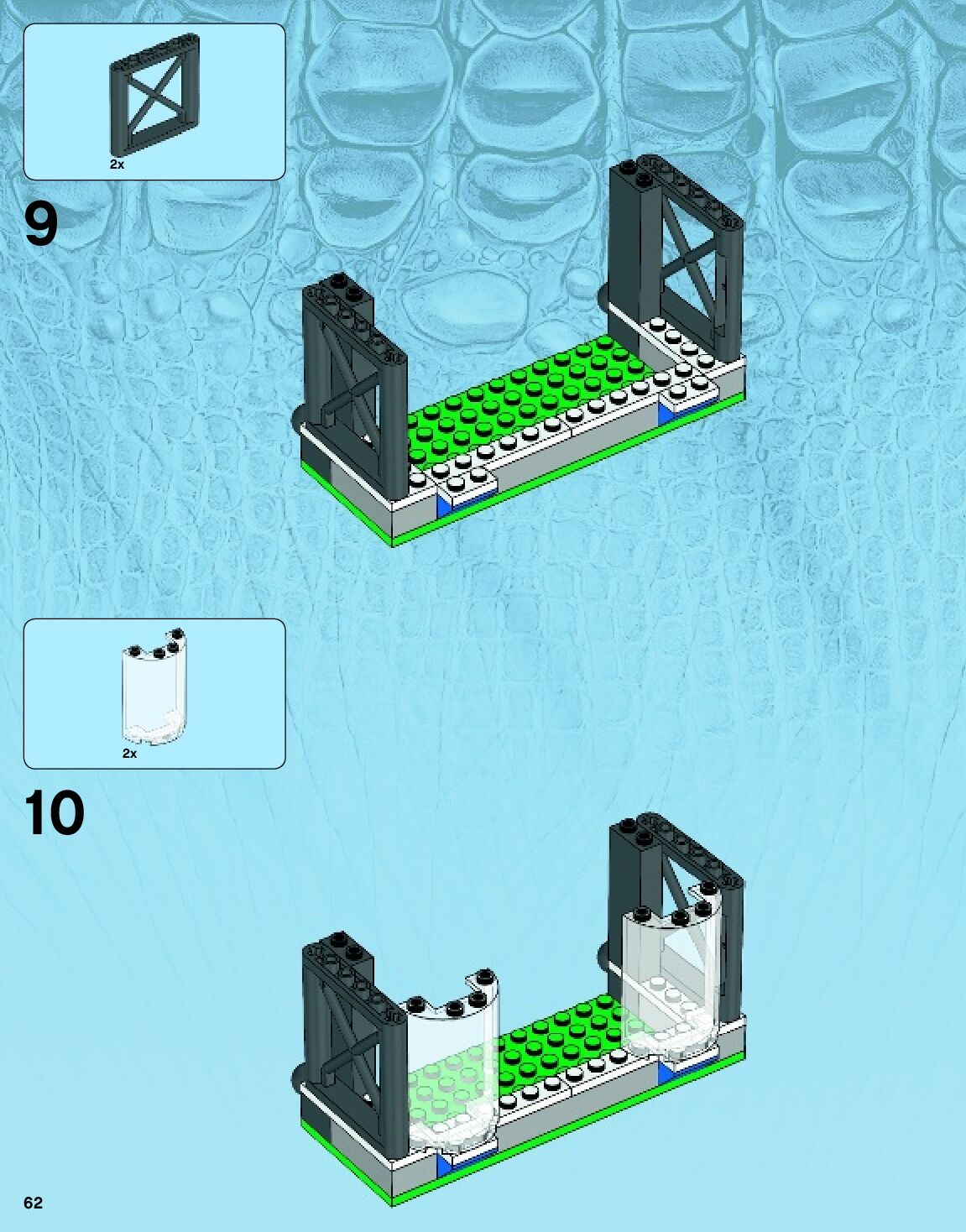 2x

9

2x

10

62