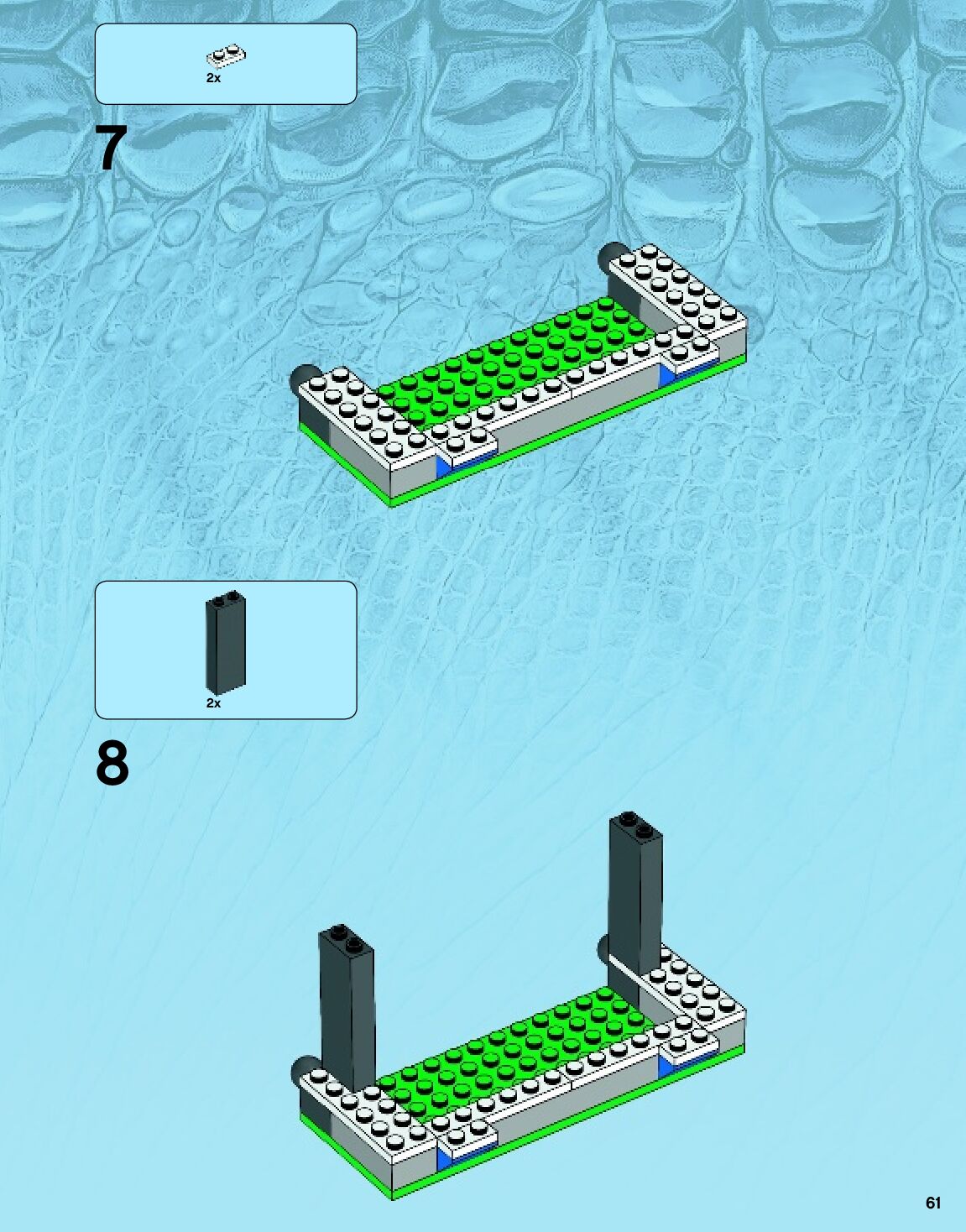 2x

7

2x

8

61