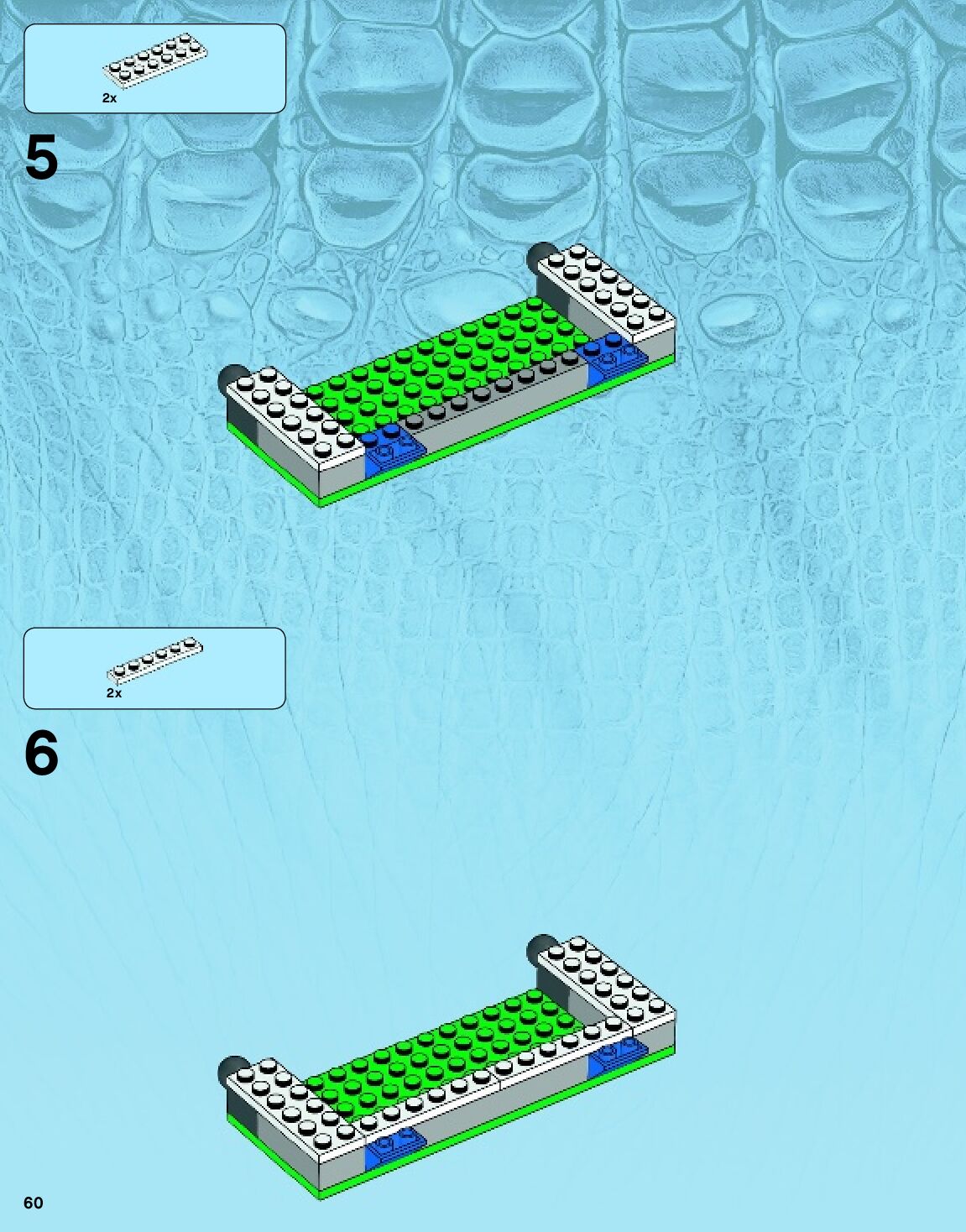 2x

5

2x

6

60