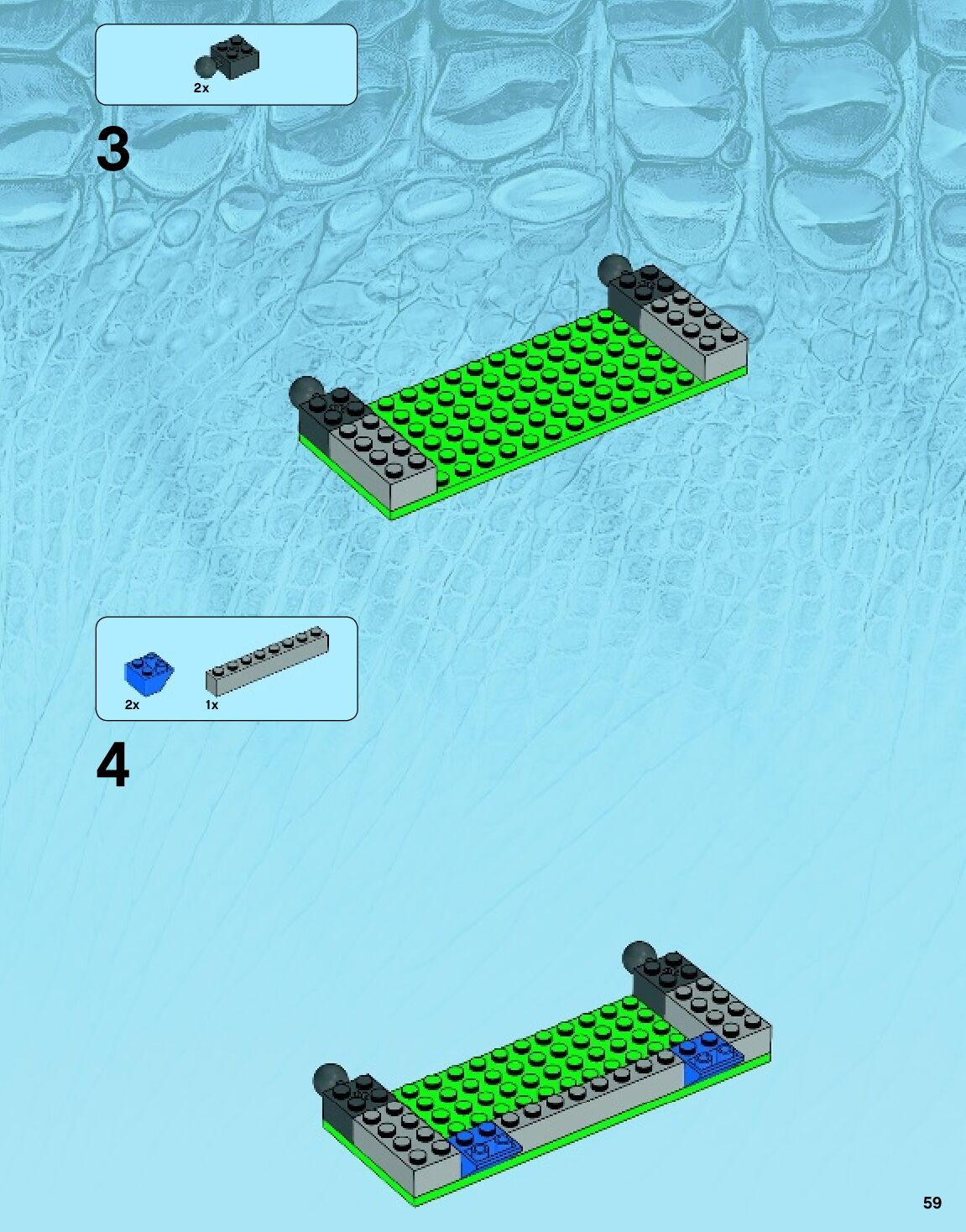 2x

3

2x 1x

4

59