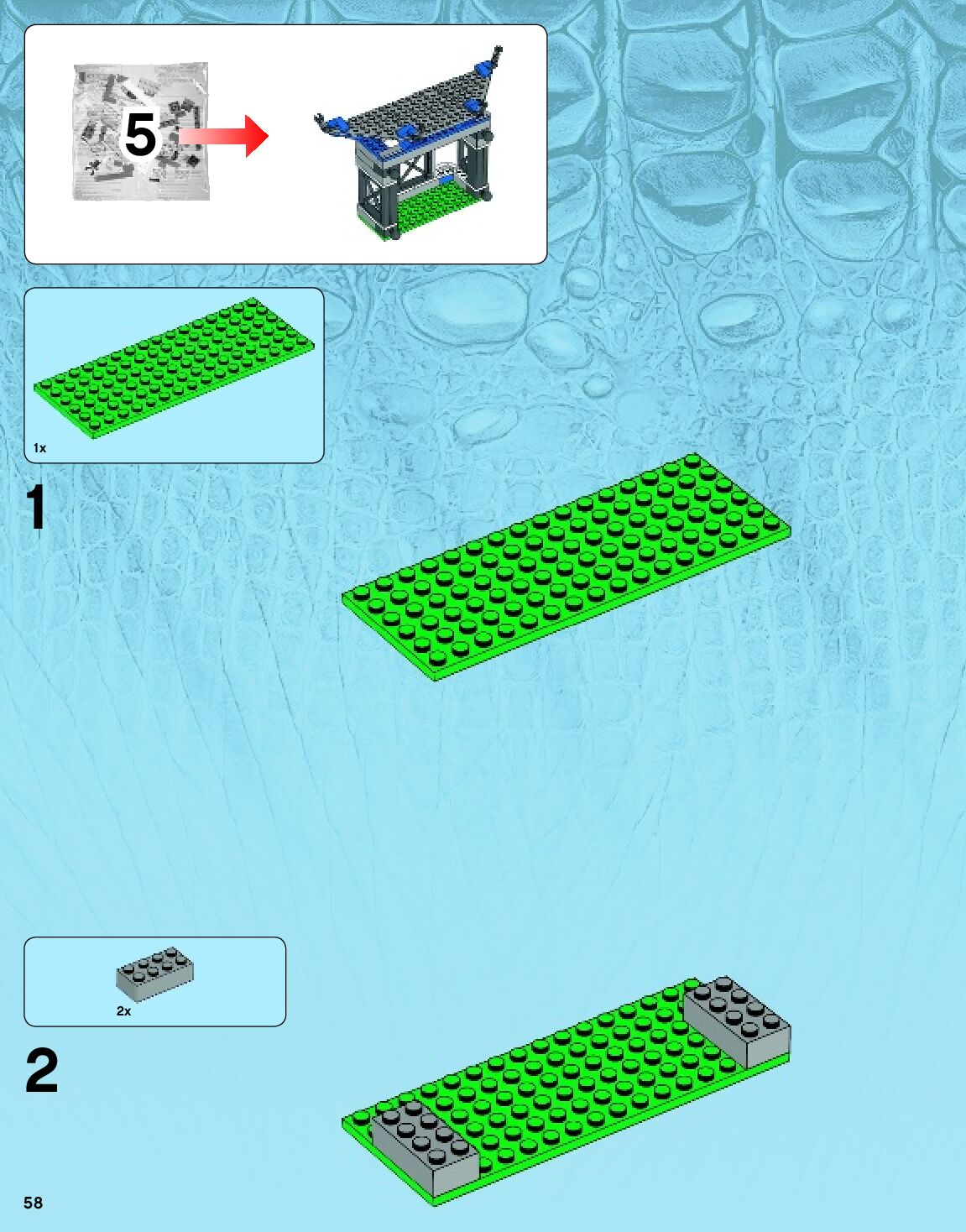 5

1x

1

2x

2

58