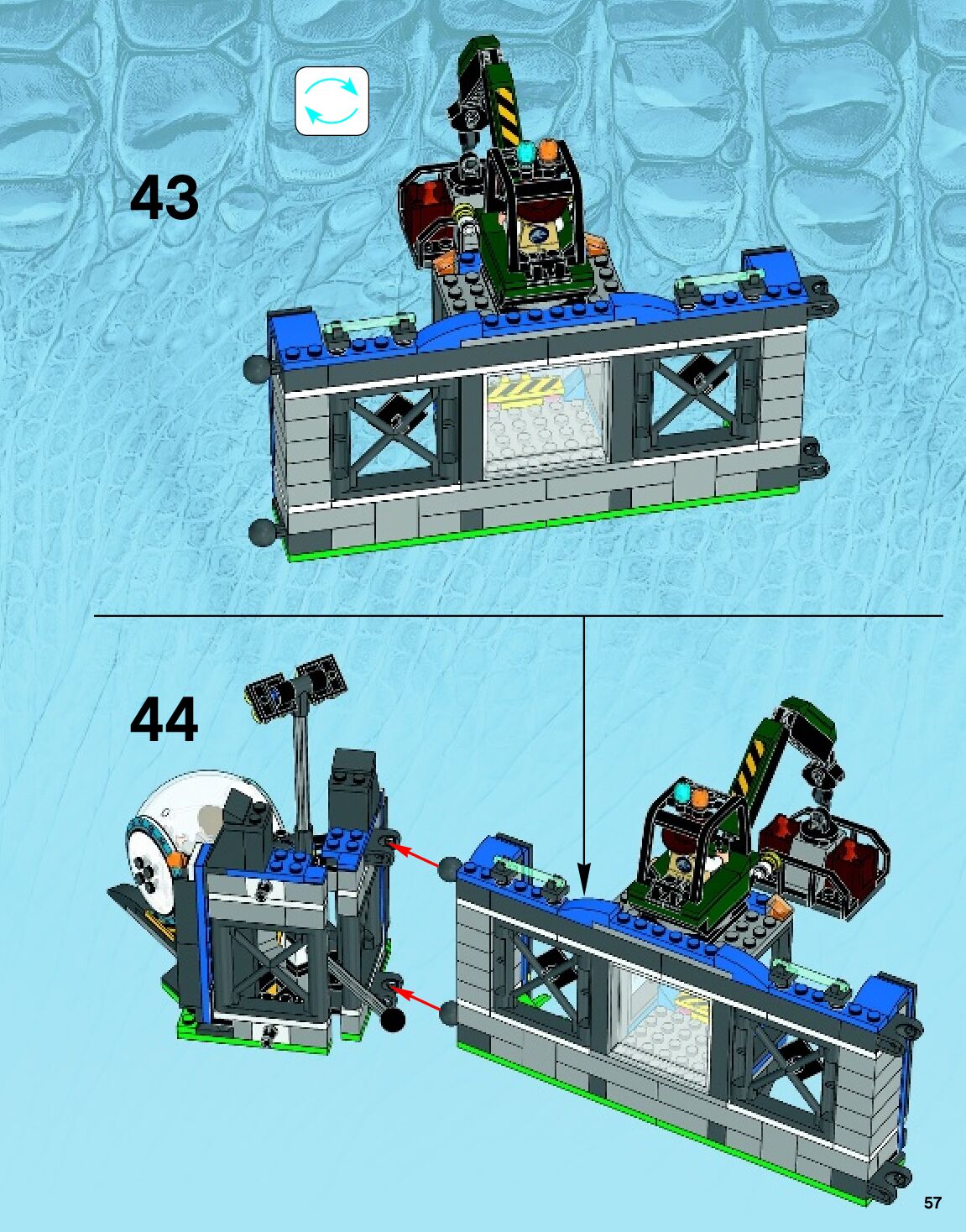 43

44

57