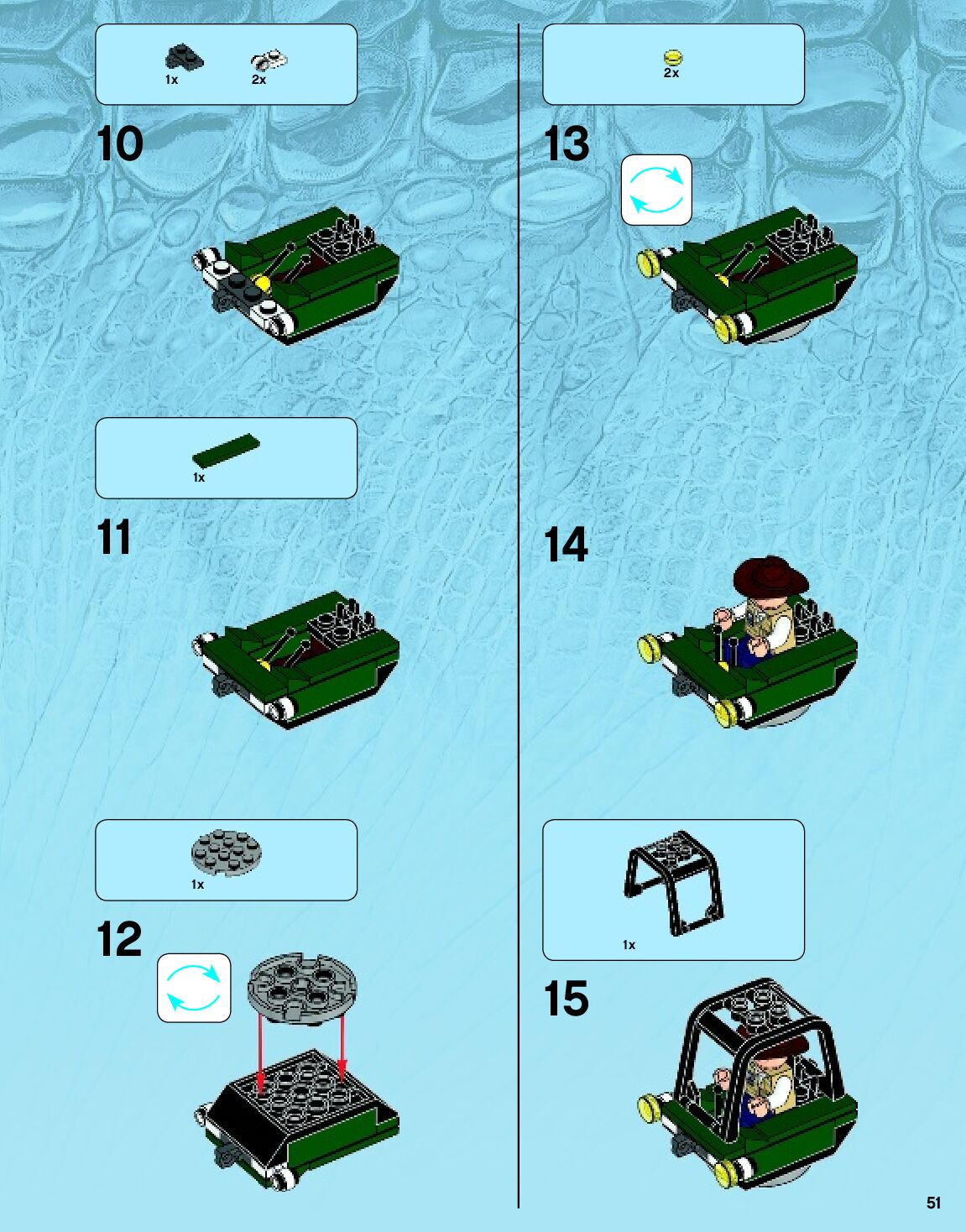 1x 2x

10

1x

11

1x

12

2x

13

14

1x

15

51