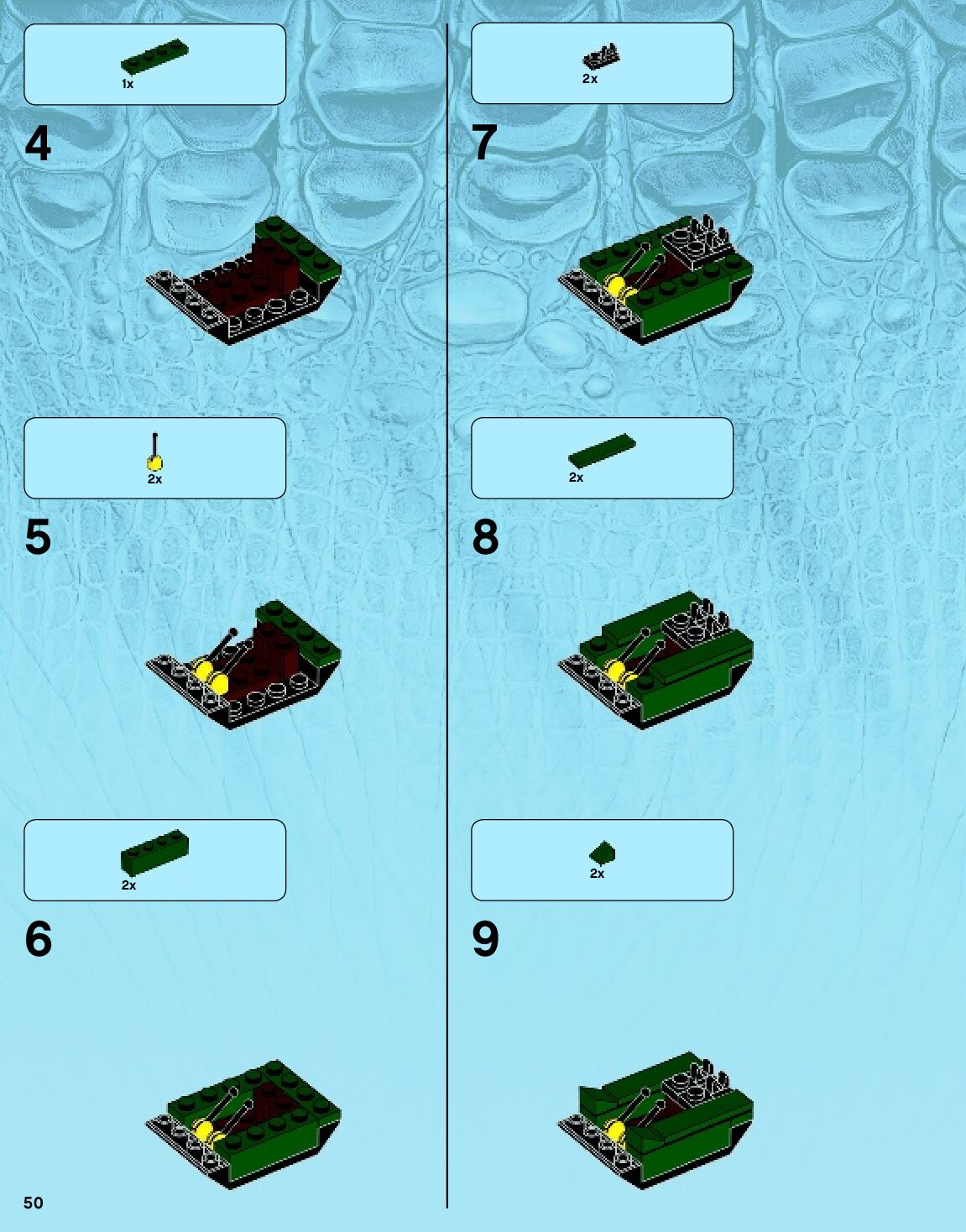 1x

4

2x

5

2x

6

2x

7

2x

8

2x

9

50