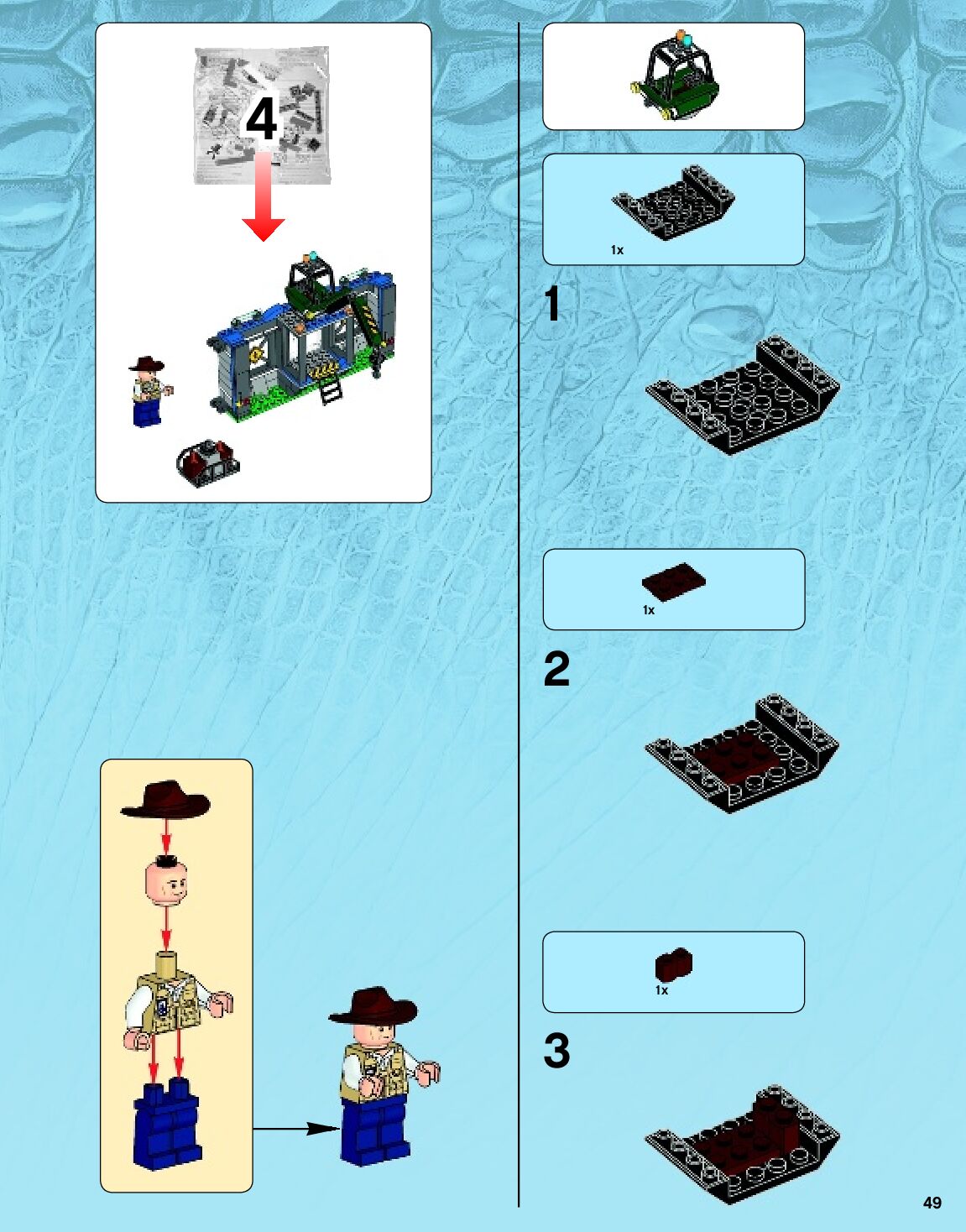 4

1x

1

1x

2

1x

3

49