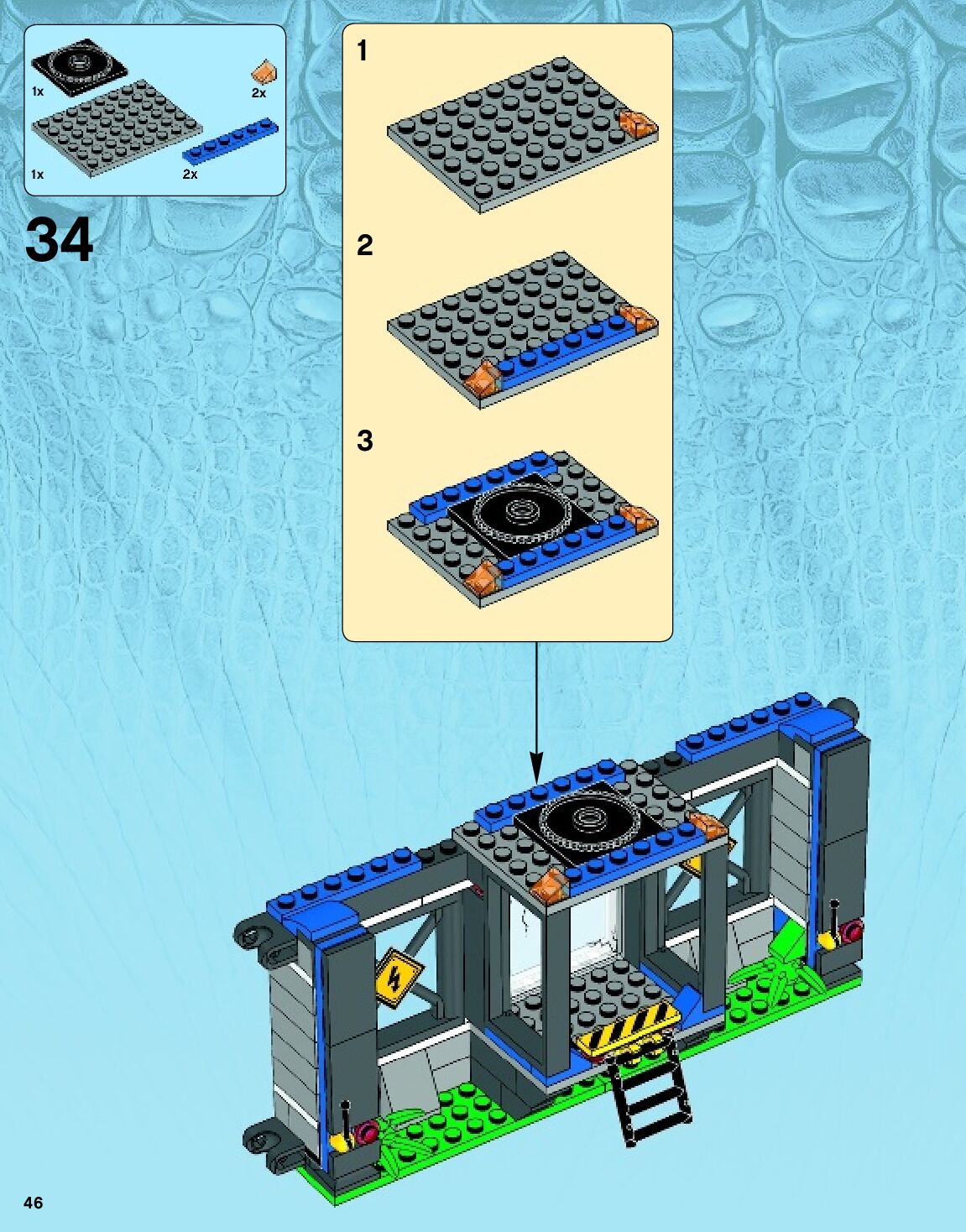 1x
2x
1x
2x

34

1

2

3

46