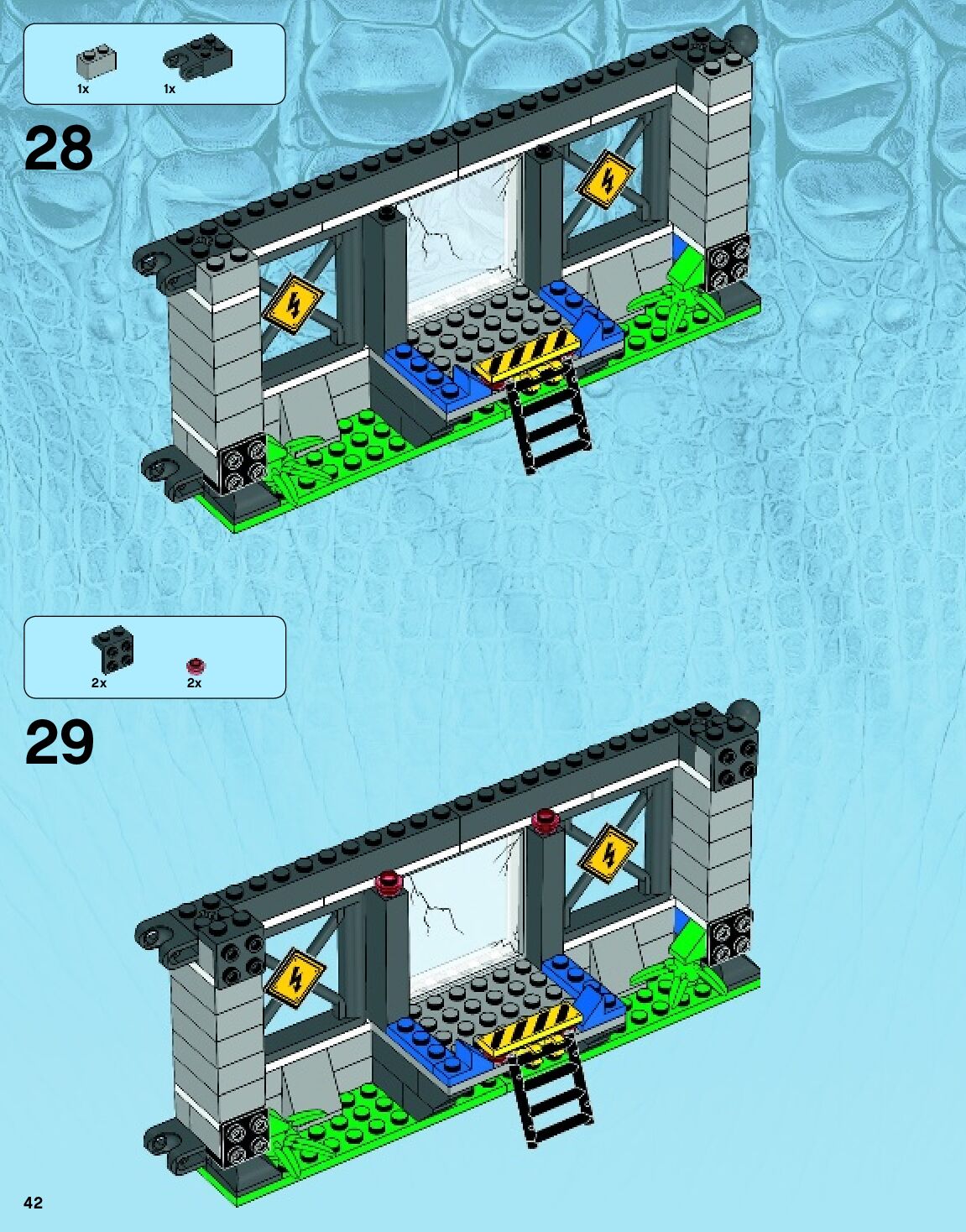 1x 1x

28

2x 2x

29

42