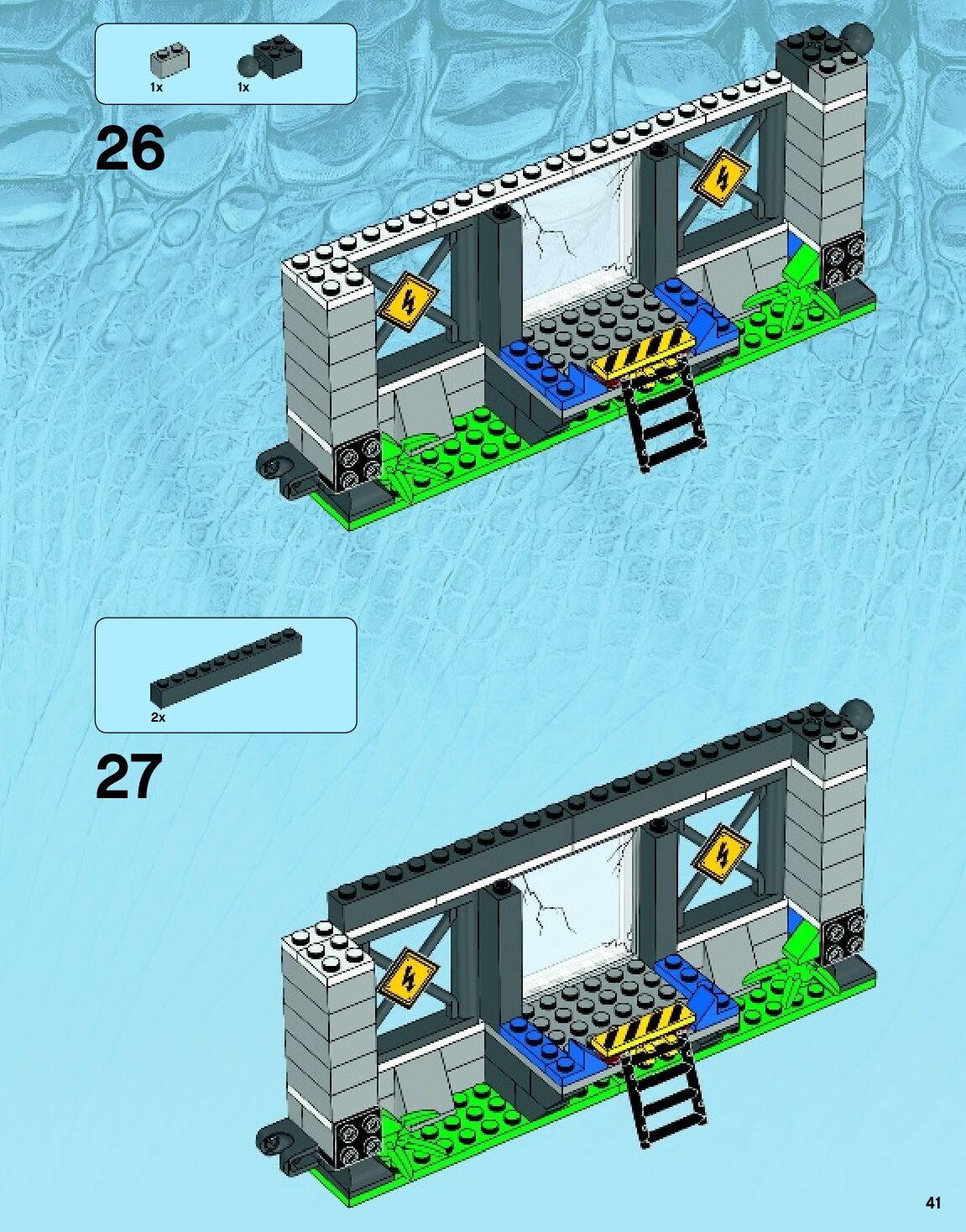 1x 1x

26

2x

27

41