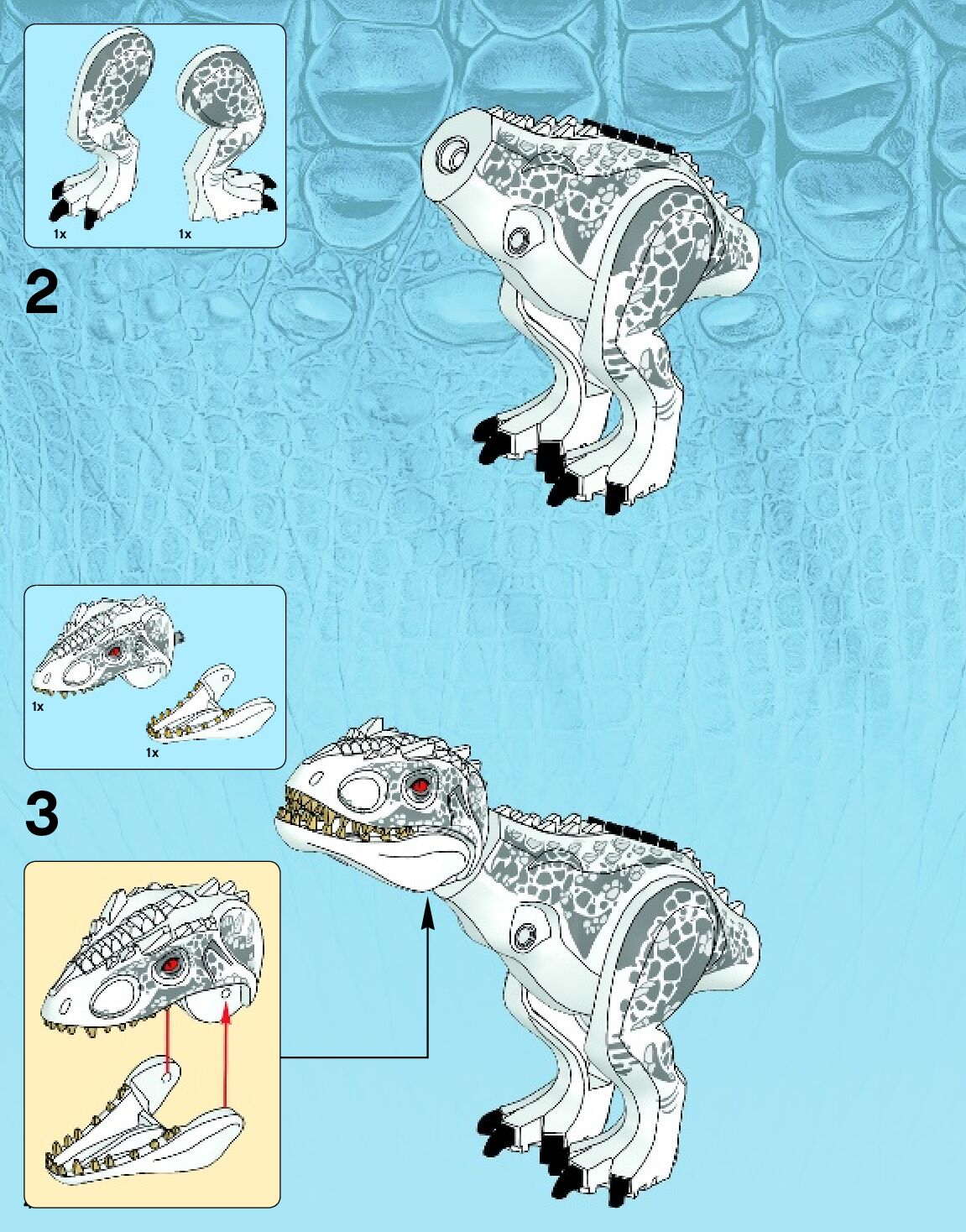 1x 1x

2

1x

1x

3