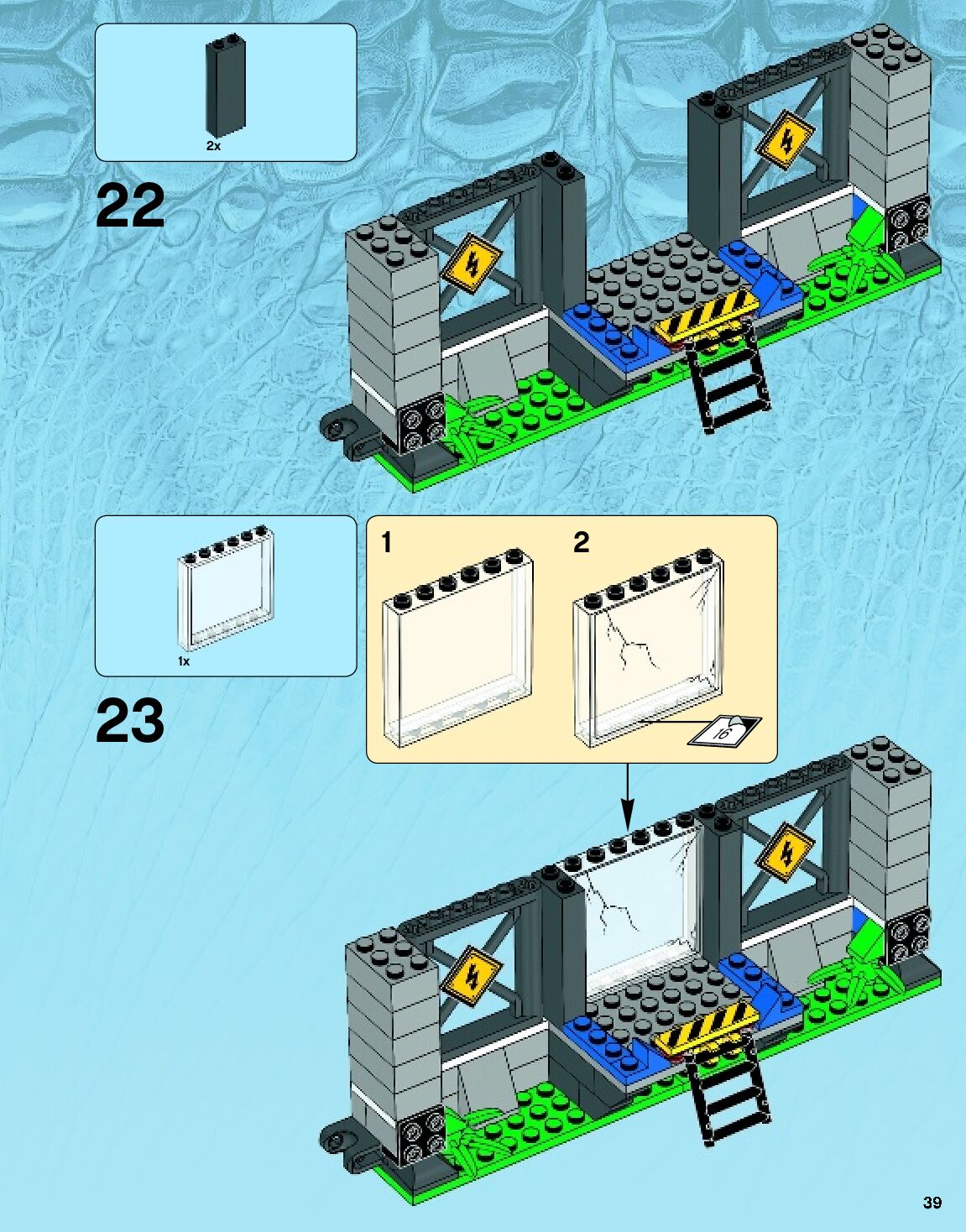 2x

22

1x

23

1

2

16

39