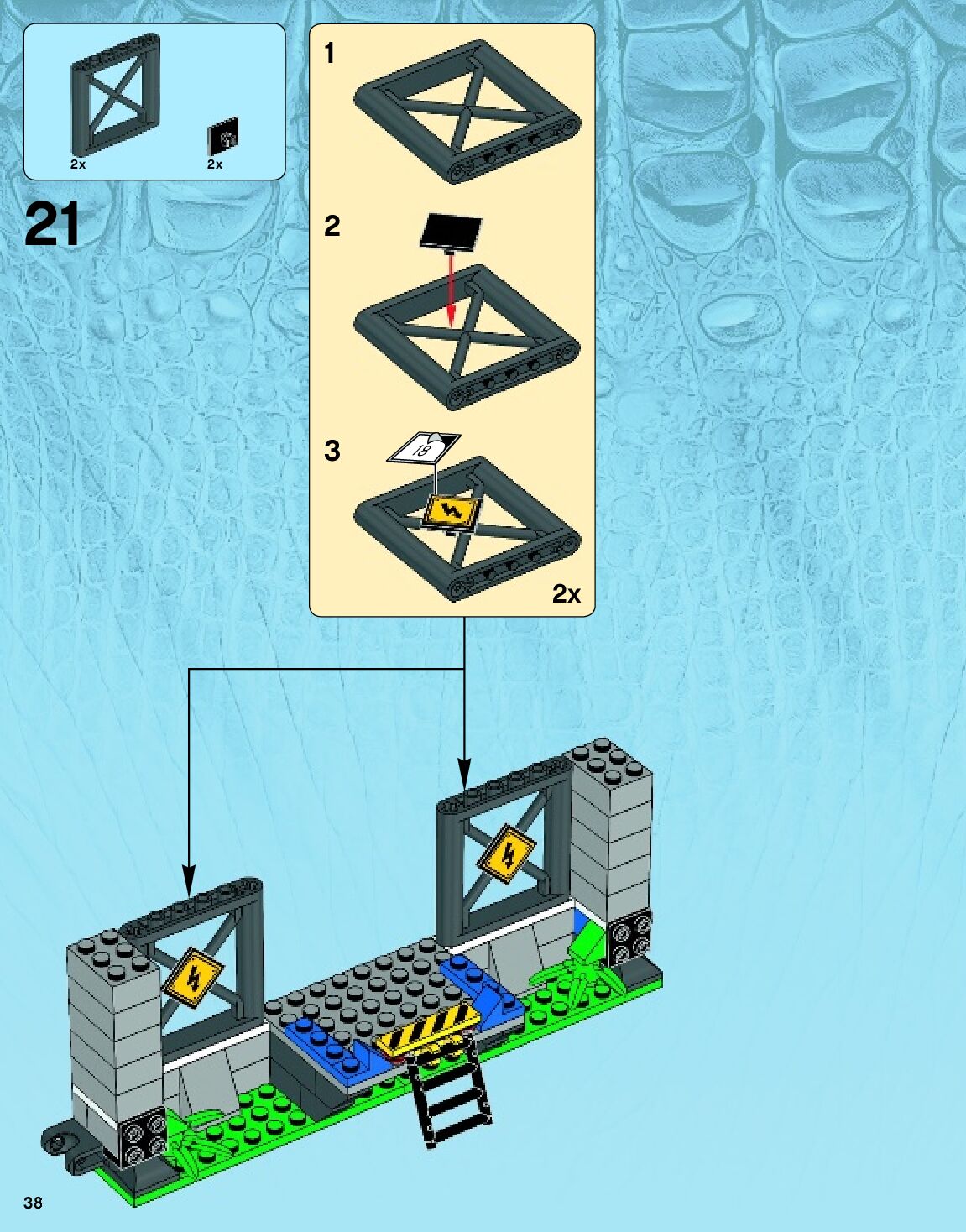 2x
2x

21

1

2

3

18

2x

38