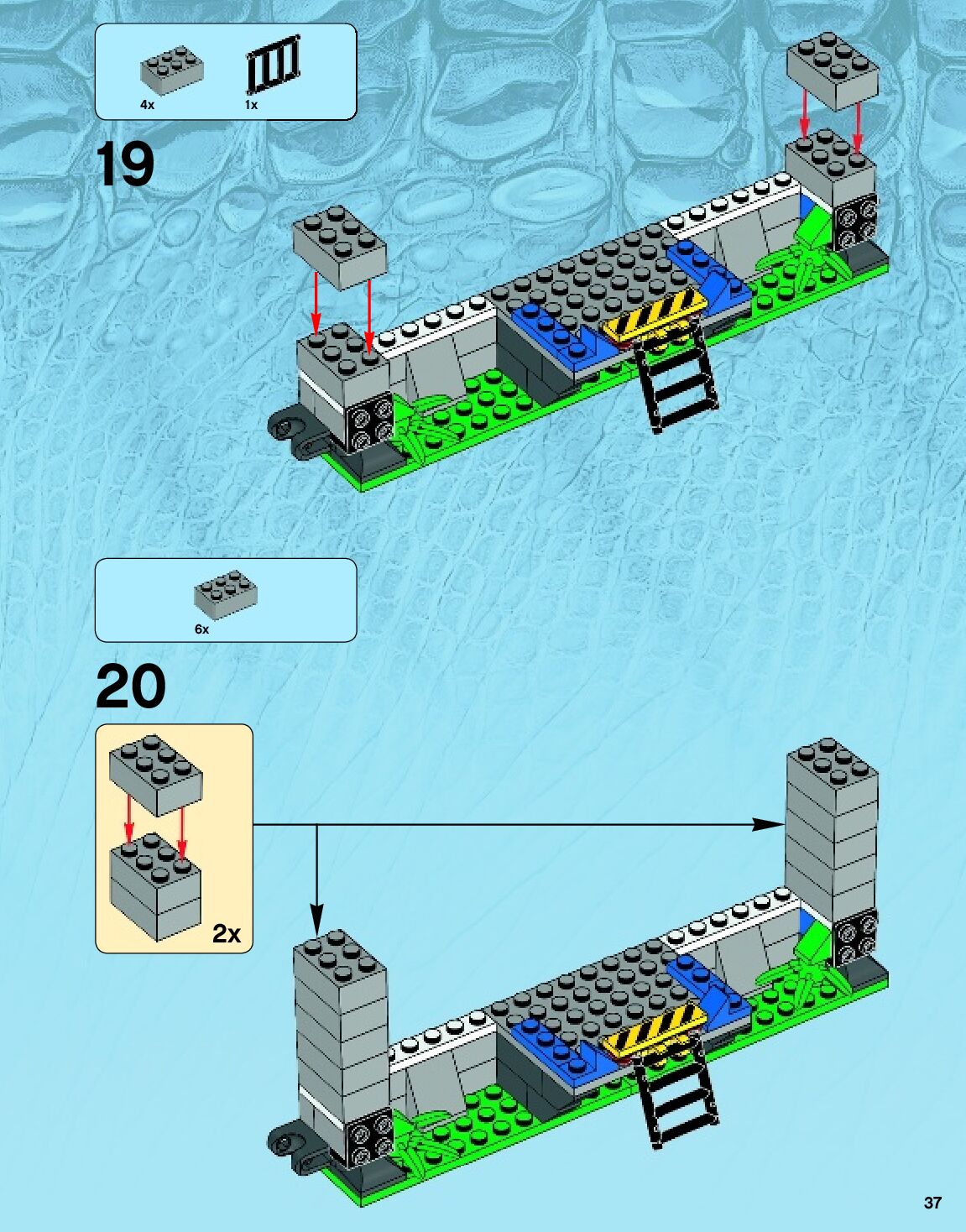 4x
1x

19

6x

20

2x

37