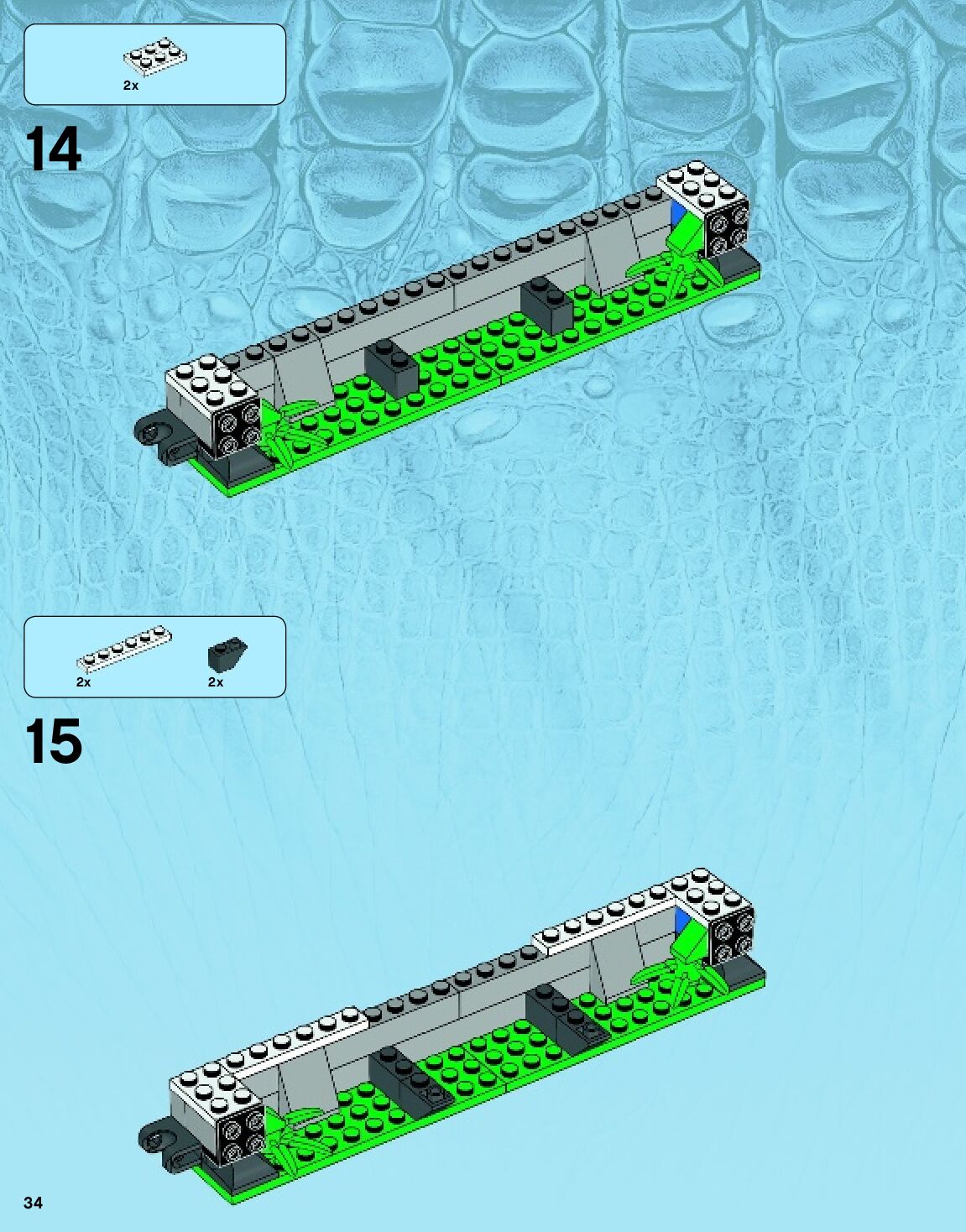 2x

14

2x

2x

15

34