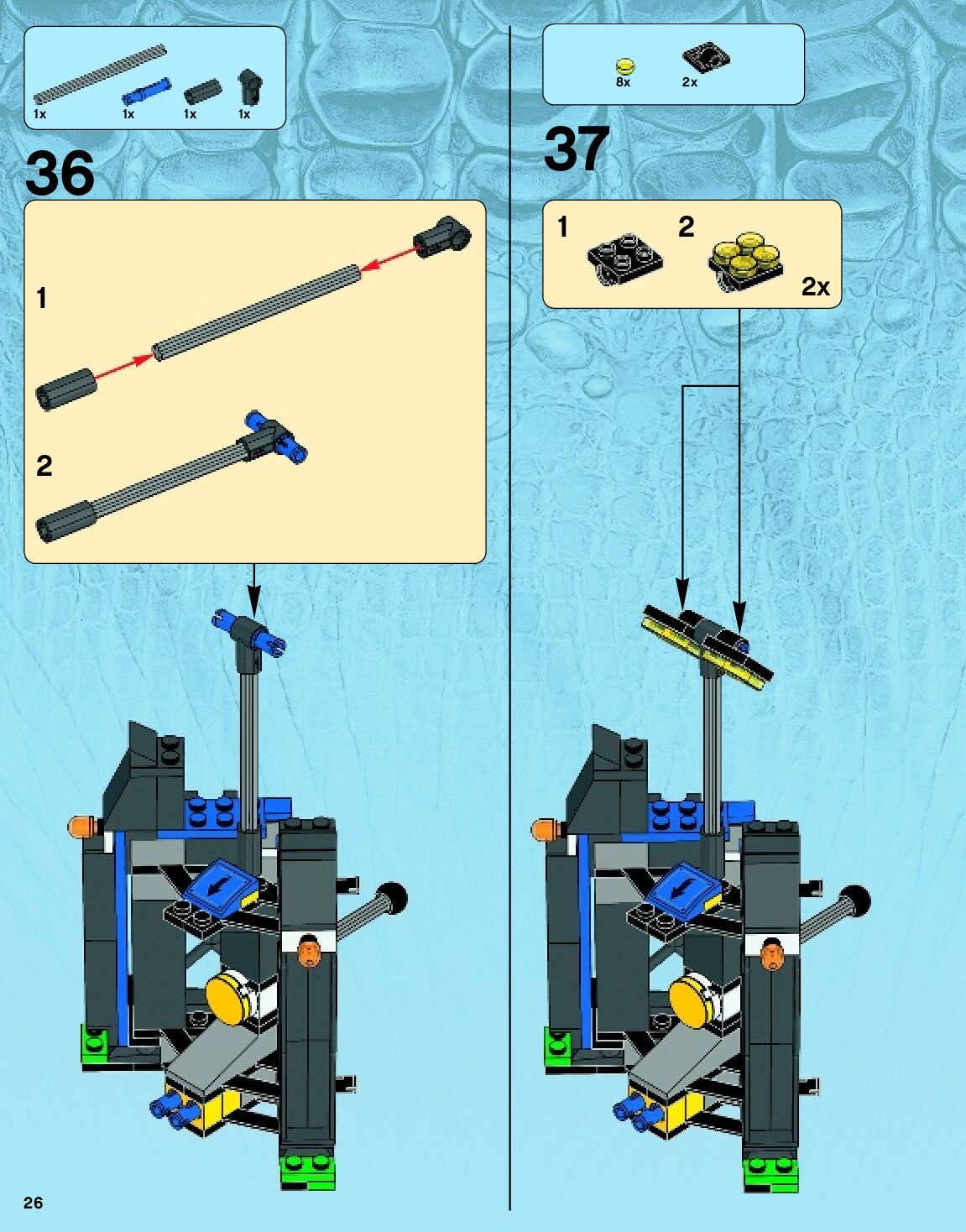 1x 1x 1x 1x

36

1

2

8x 2x

37

1 2

2x

26