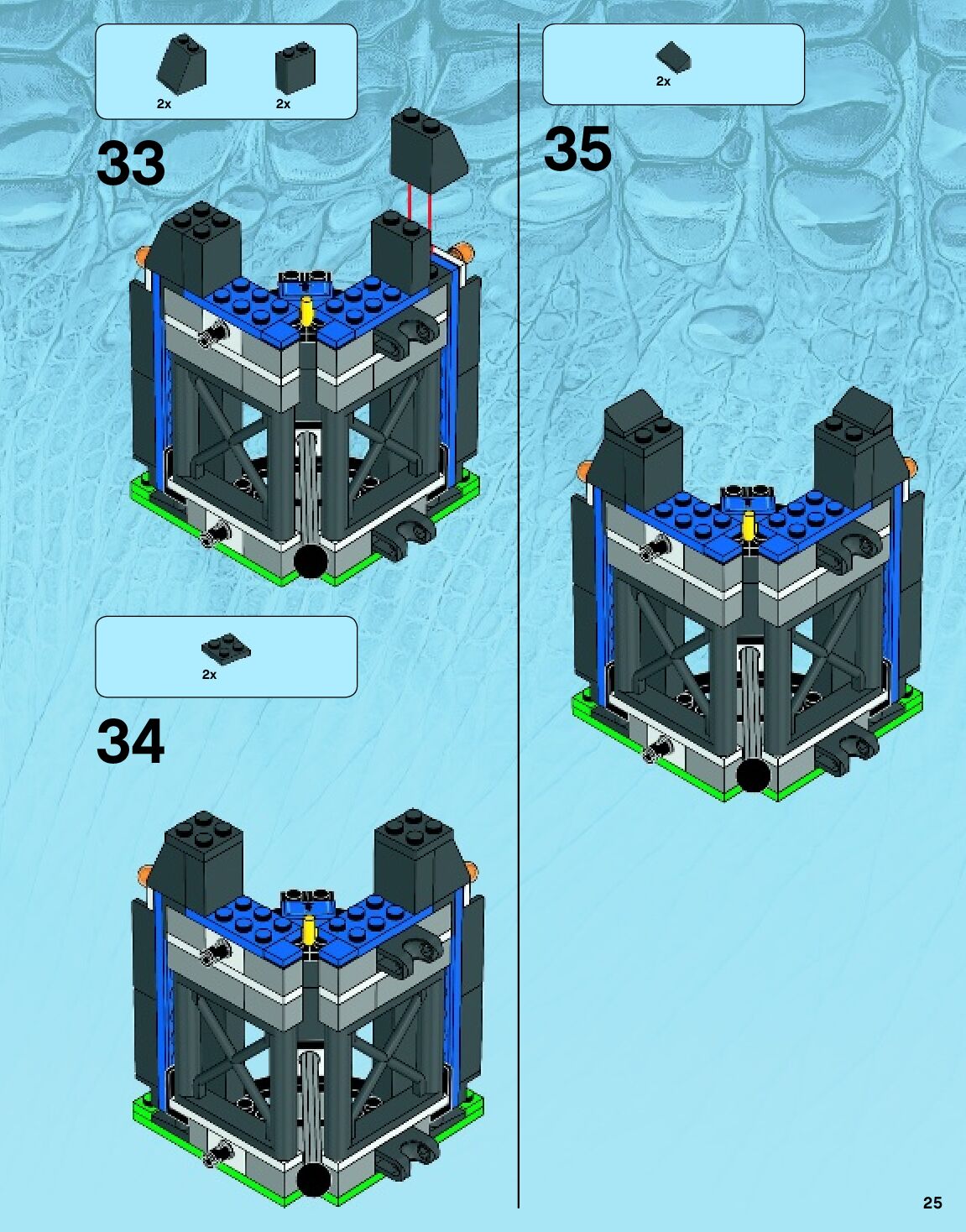 2x 2x

33

2x

34

2x

35

25