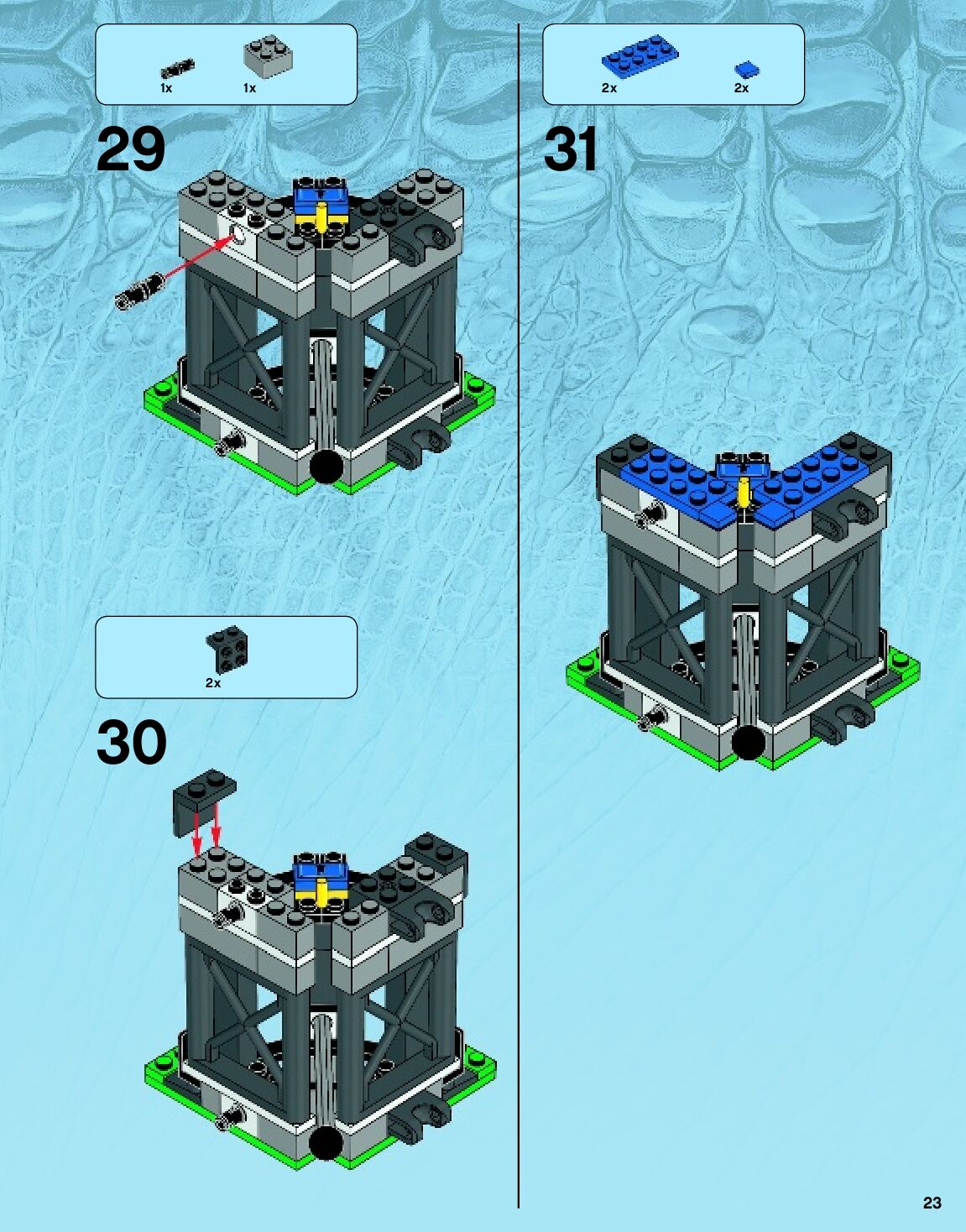 1x 1x

29

2x

30

2x 2x

31

23