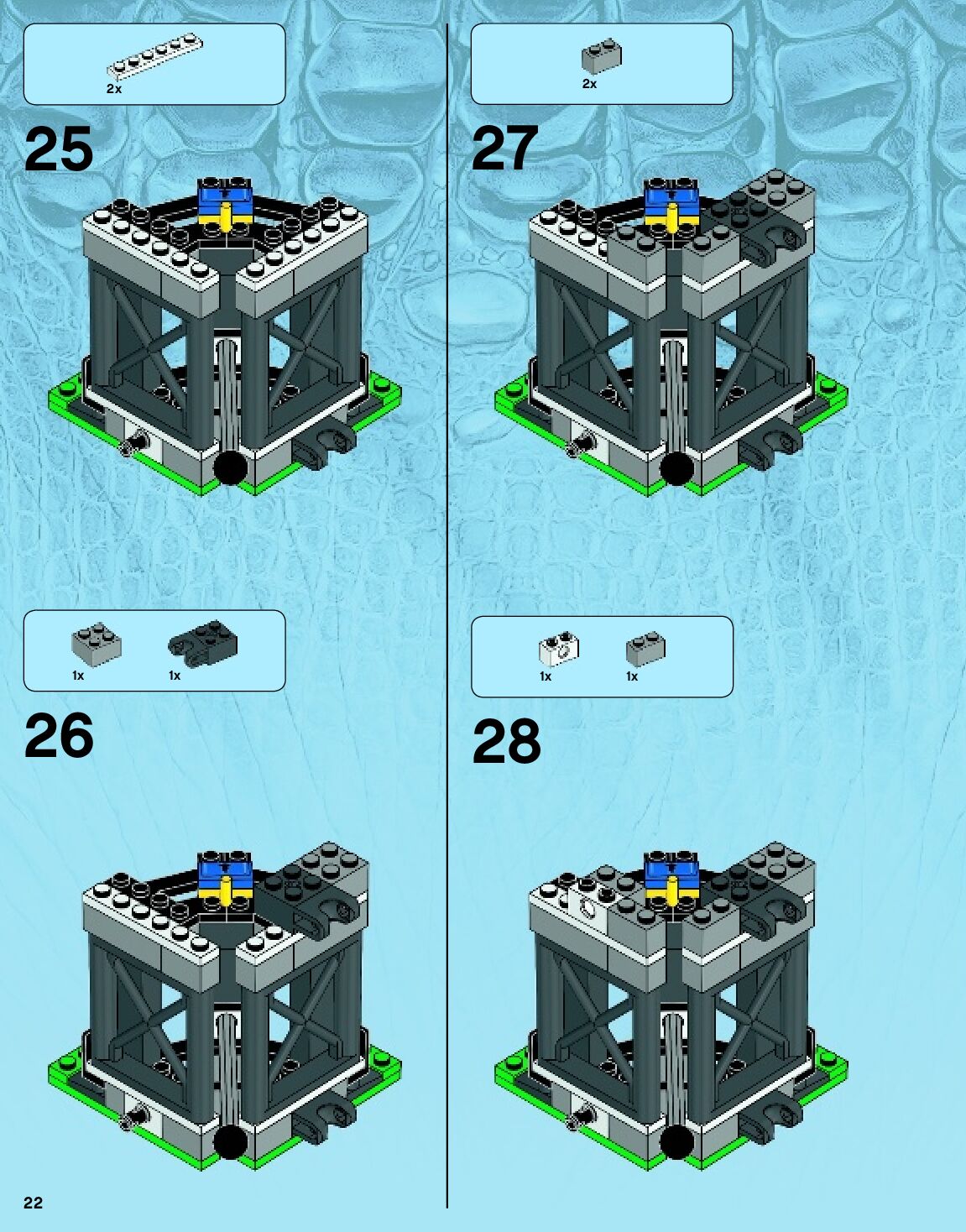 2x

25

1x 1x

26

2x

27

1x 1x

28

22