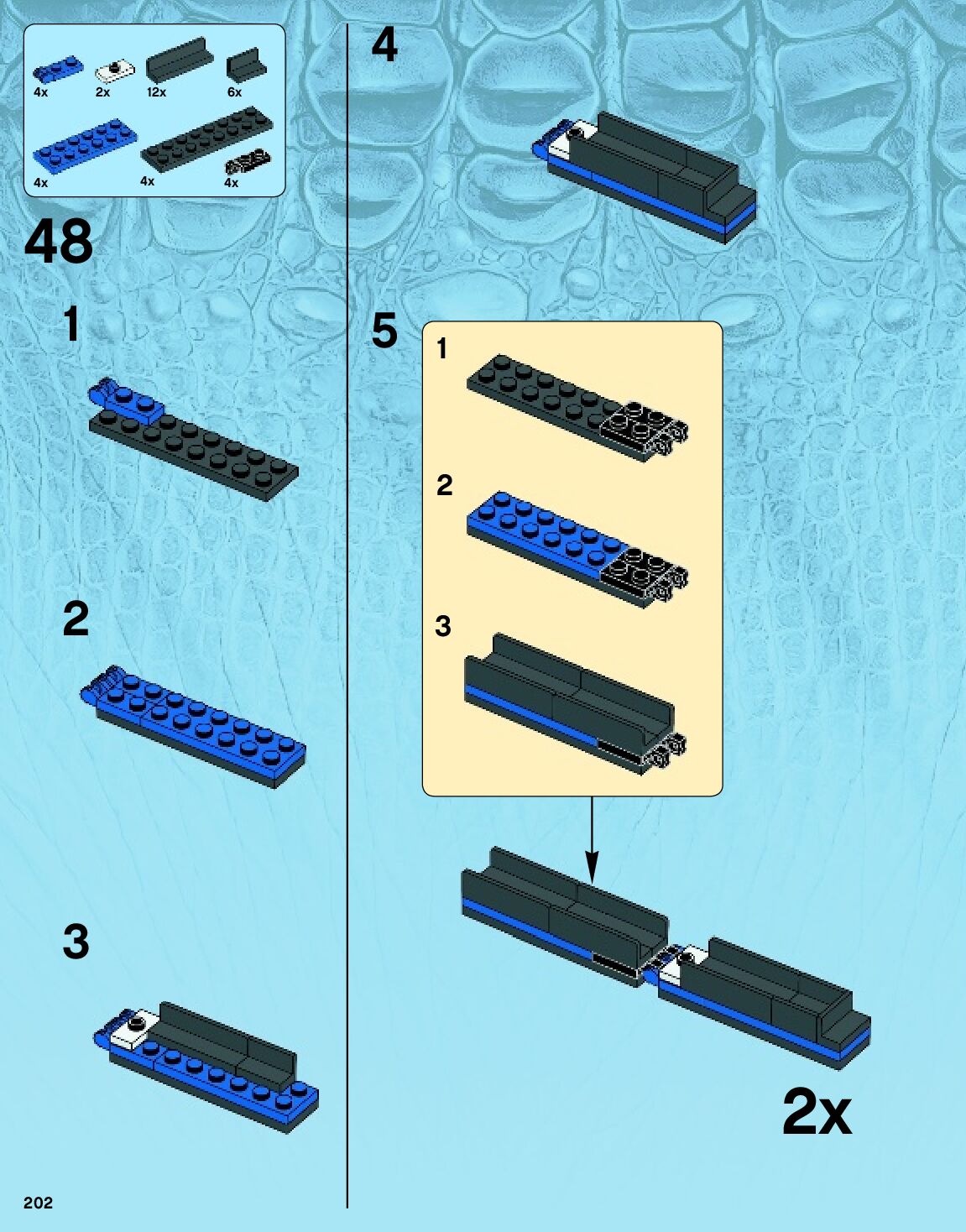 4x 2x 12x 6x

4x 4x 4x

48

1

2

3

4

5

1

2

3

2x

202