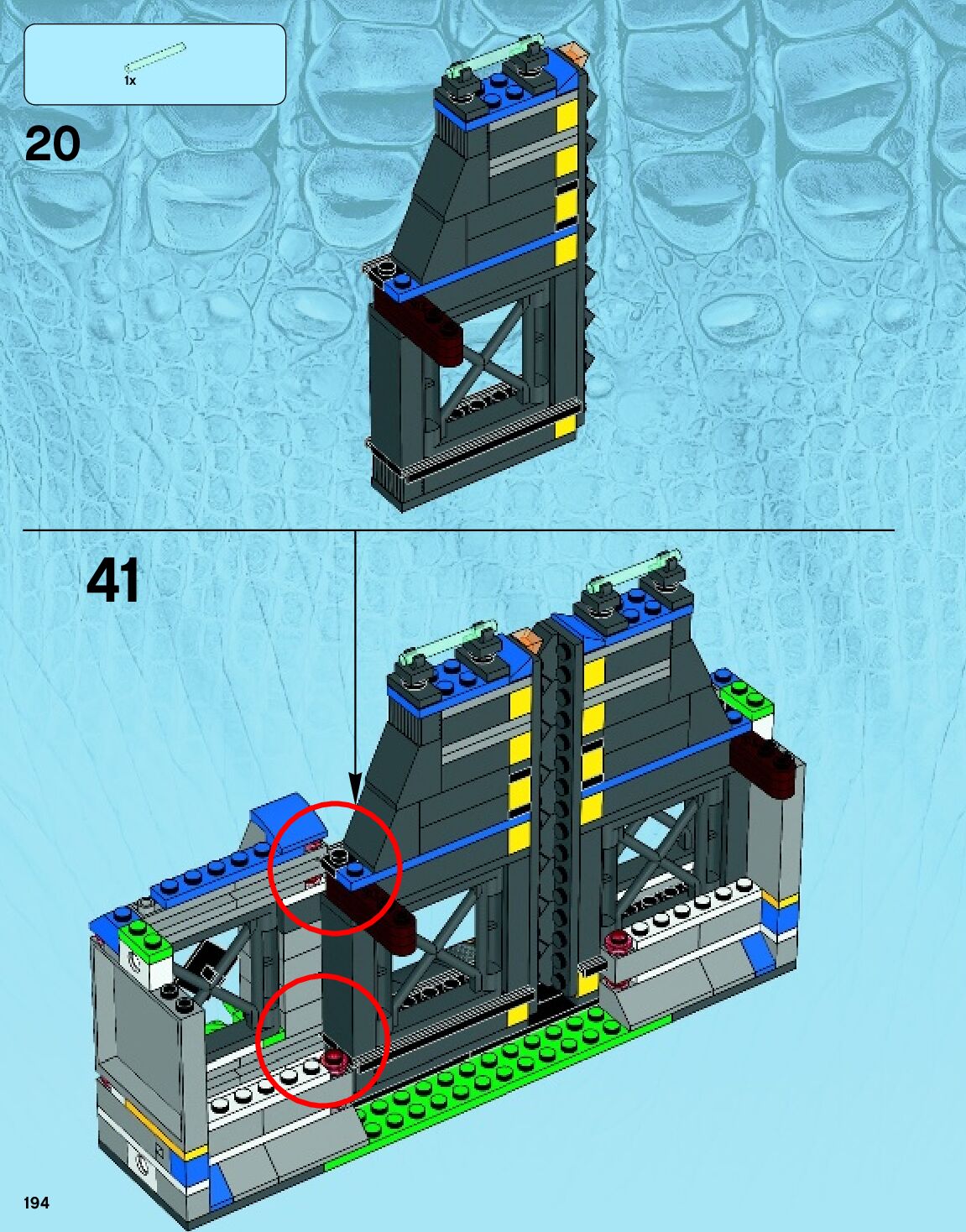 1x

20

41

194