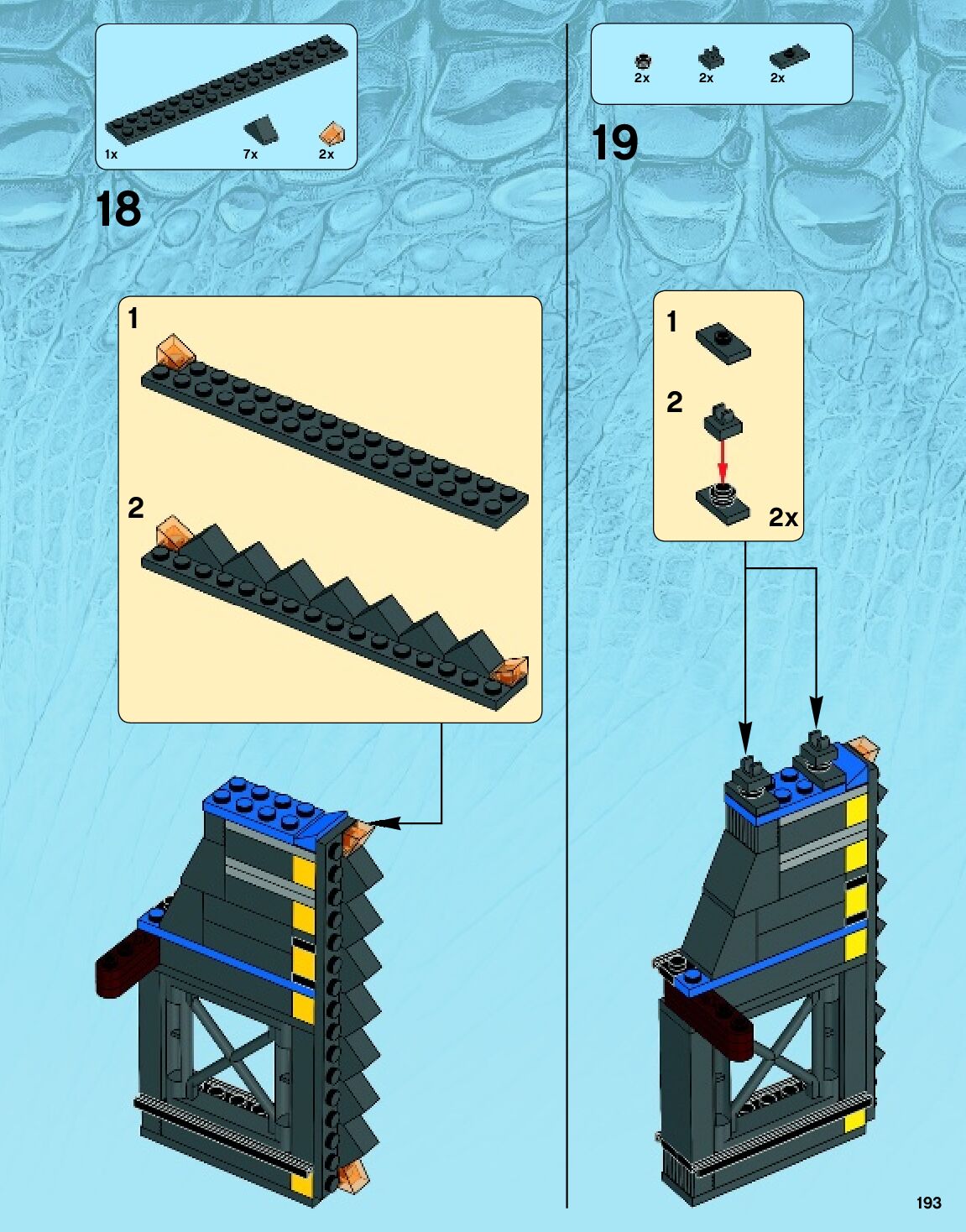 1x
7x
2x

18

1

2

2x
2x
2x

19

1

2

2x

193