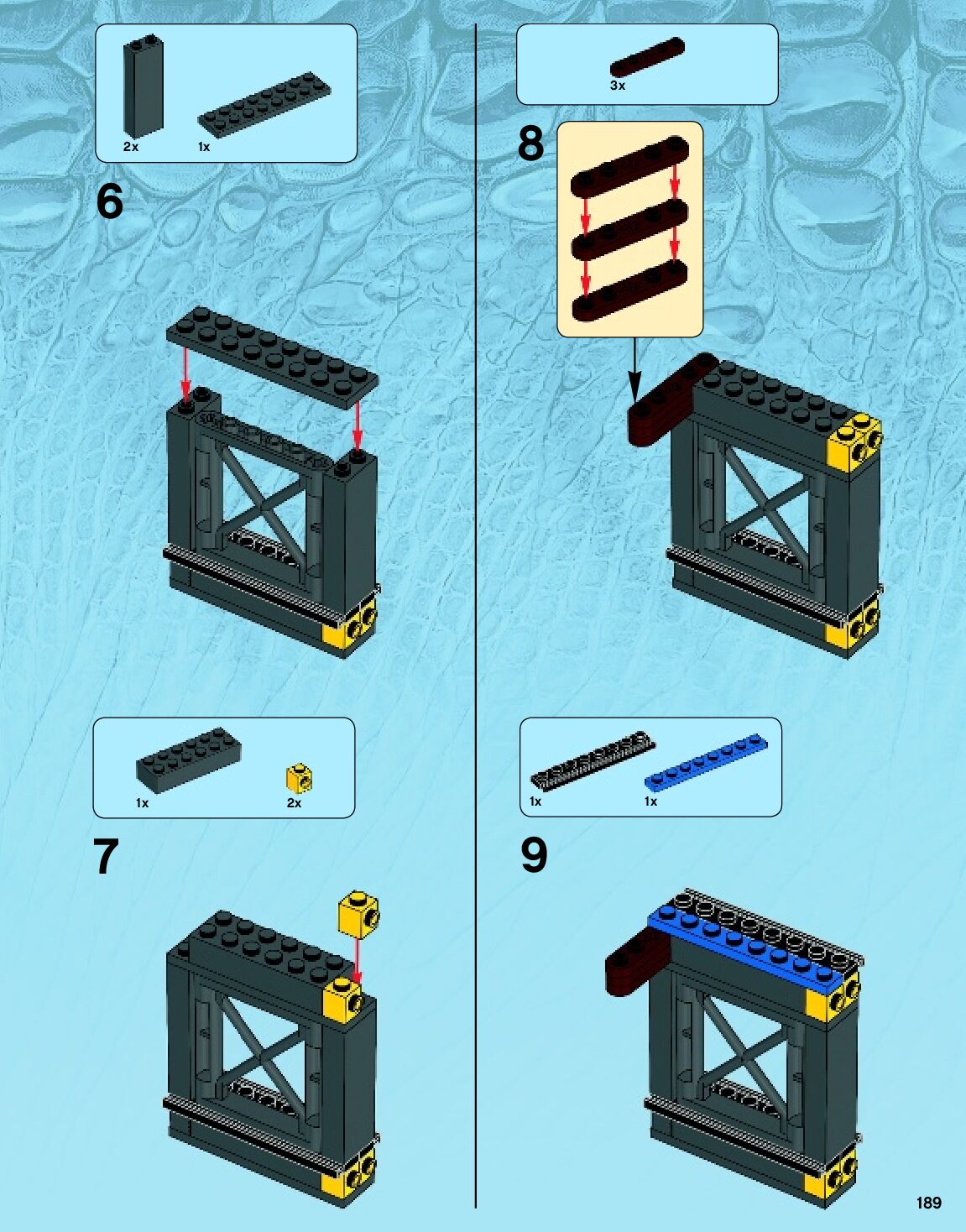 2x

1x

6

1x

2x

7

3x

8

1x

1x

9

189