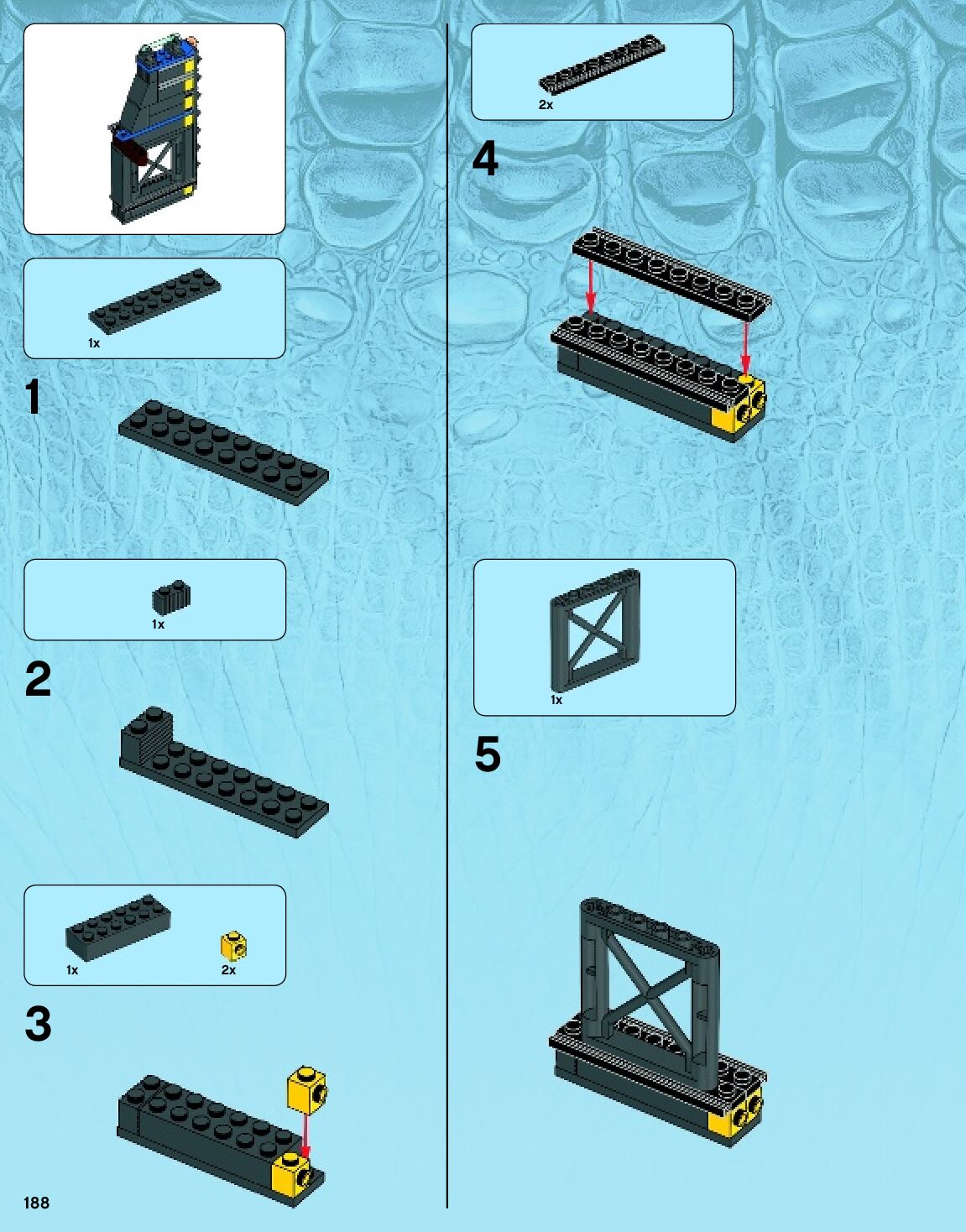 1x

1

1x

2

1x
2x

3

188

2x

4

1x

5